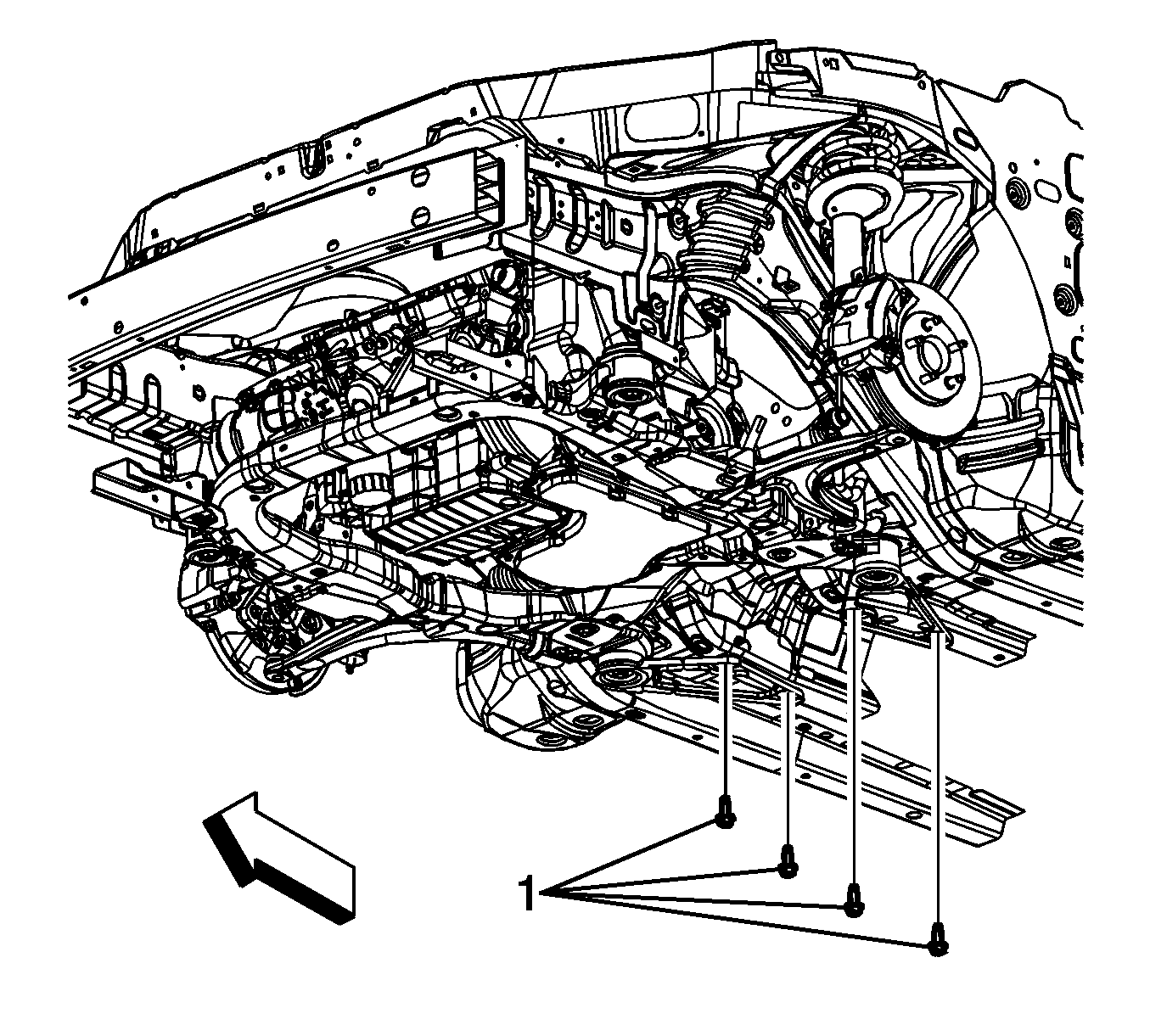 1