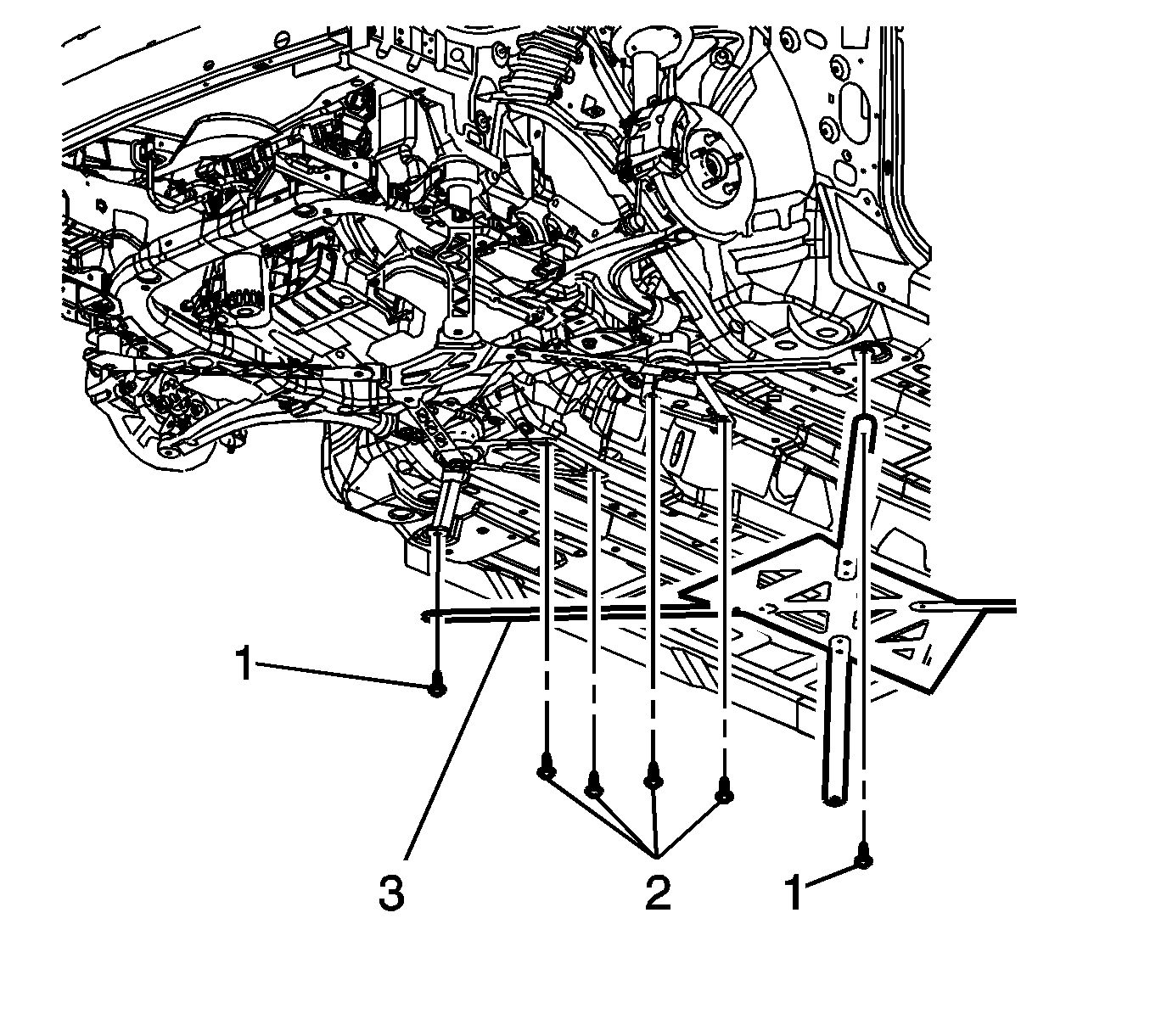 1
3
2
1