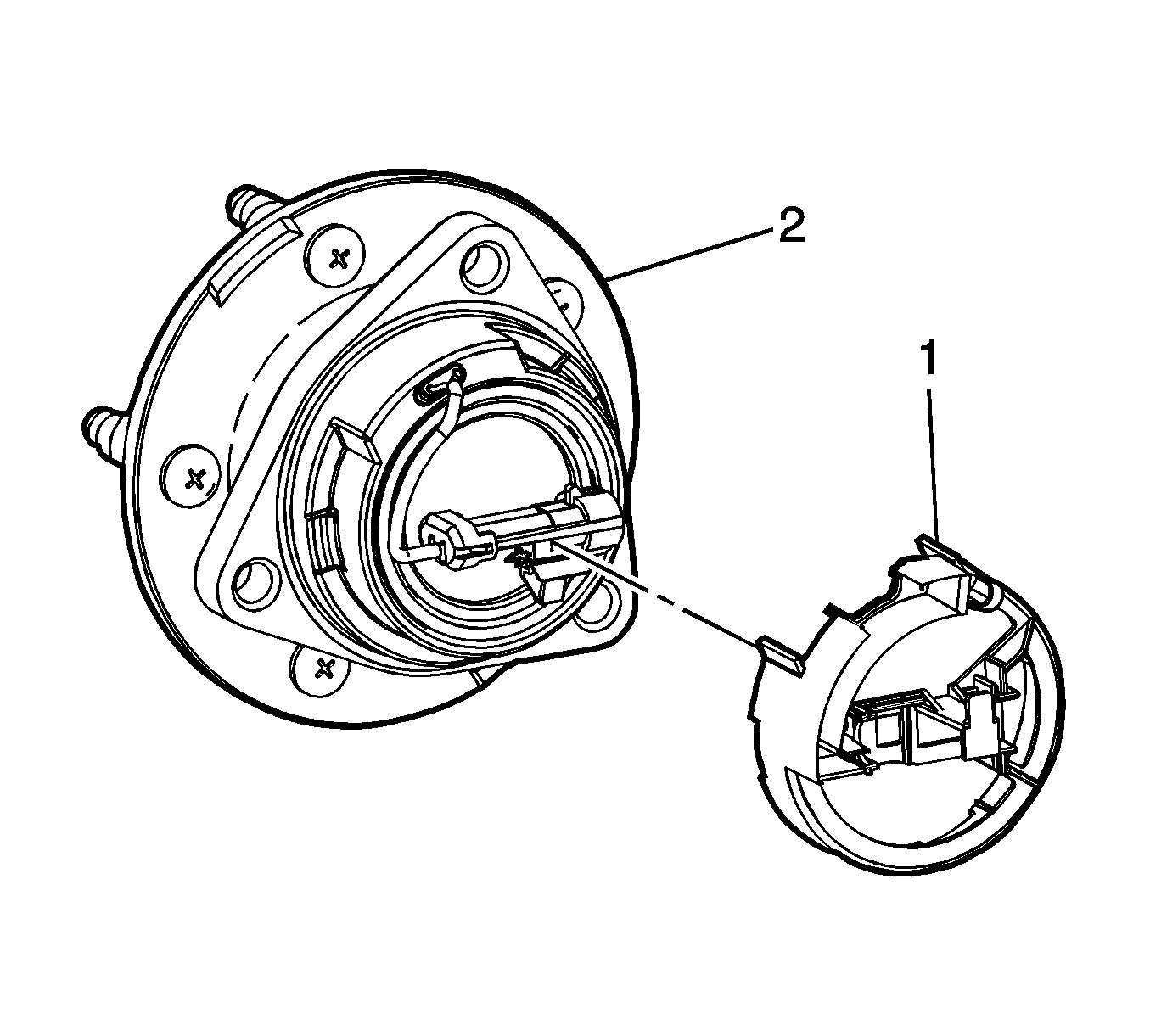 2

1