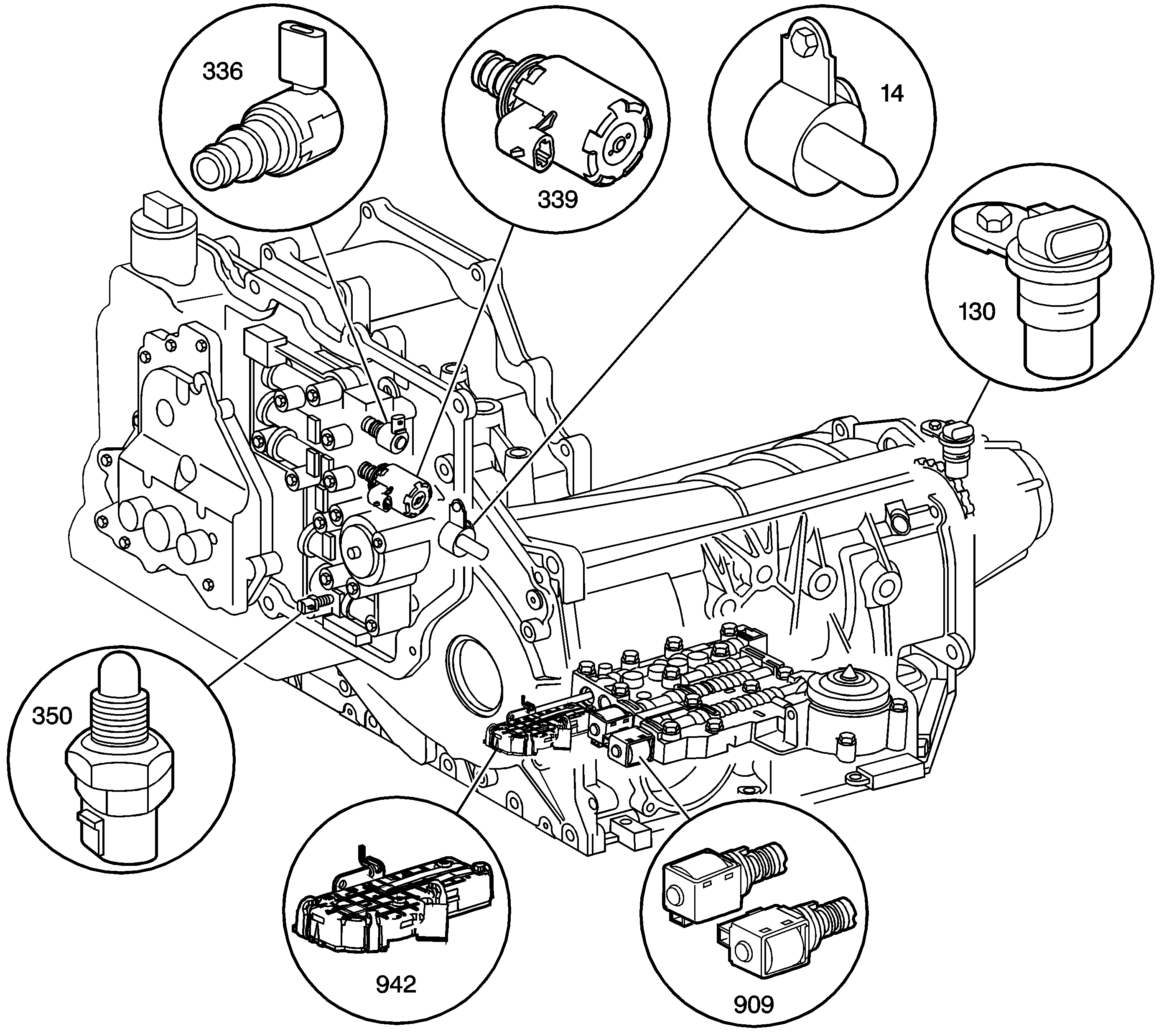 336

339

14

130

350

942

909