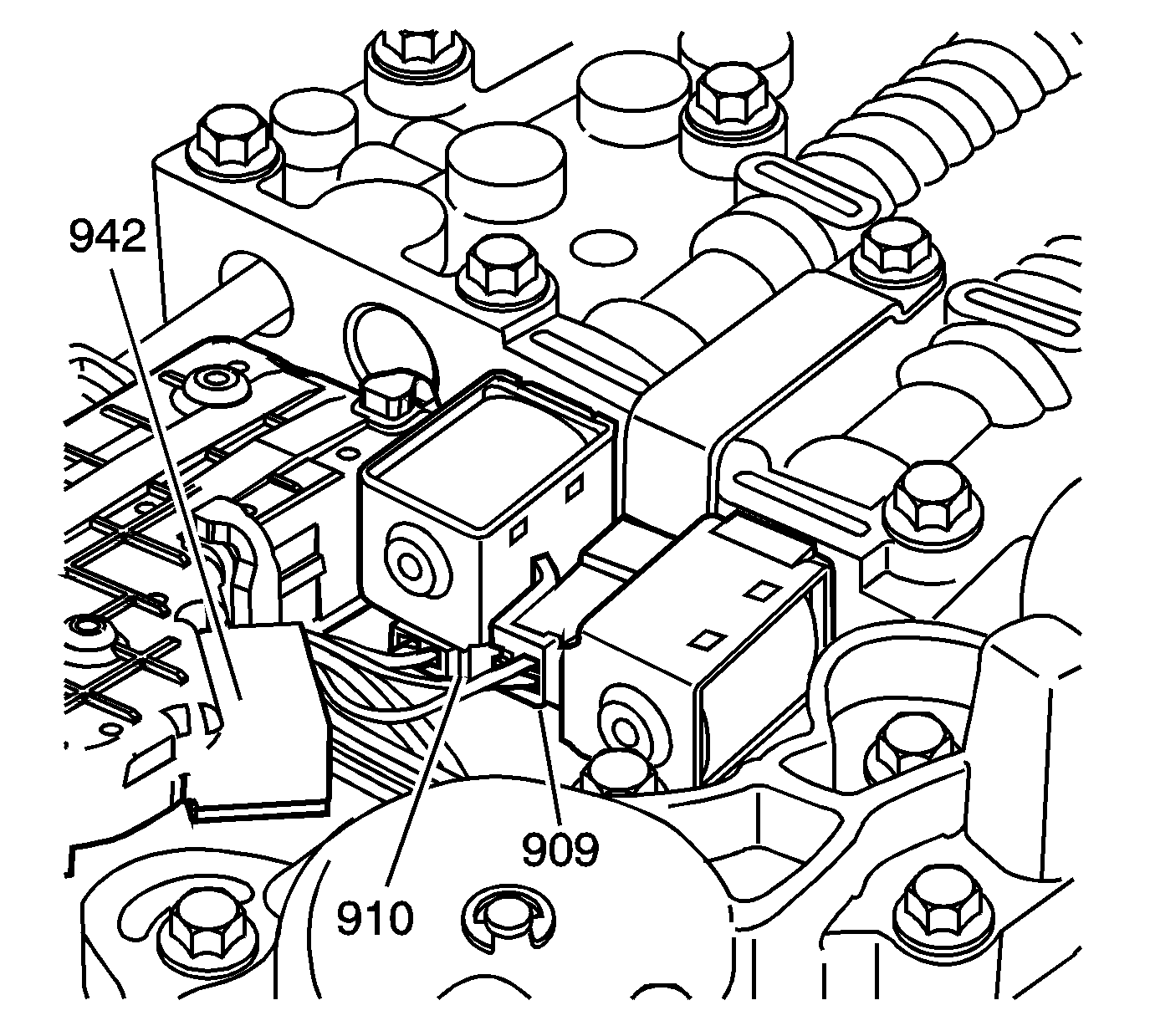 942

909

910