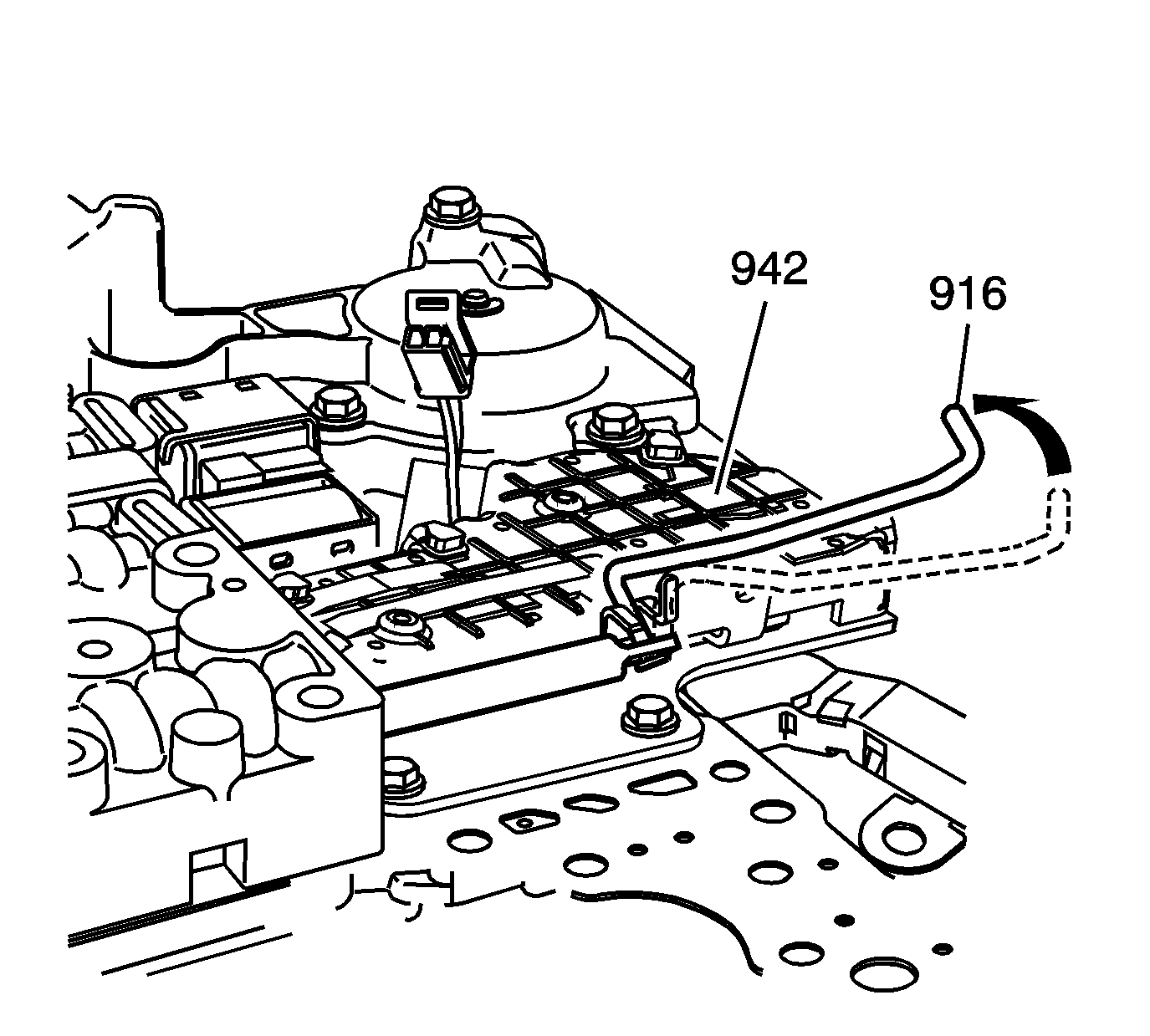 942
916