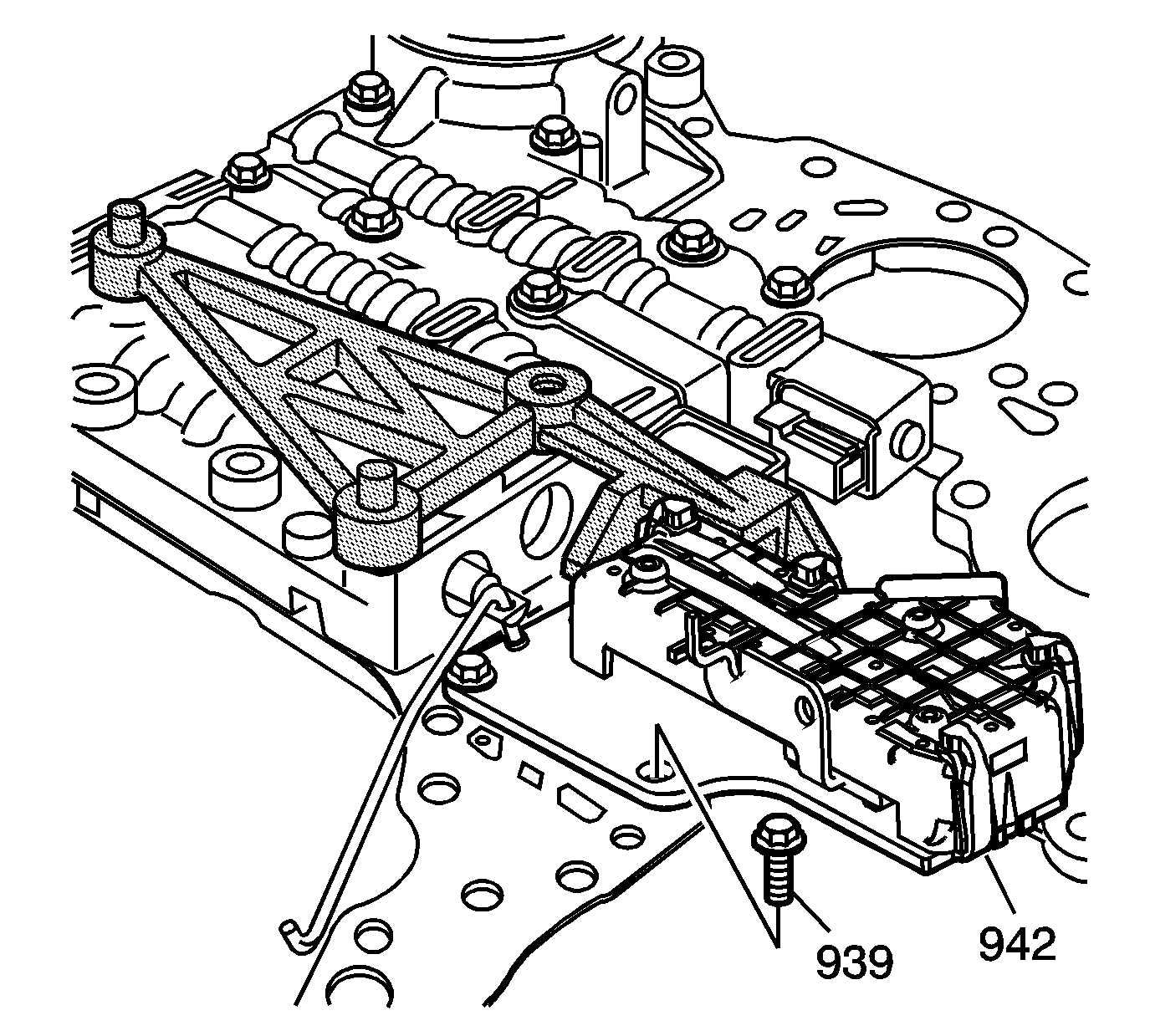 939
942