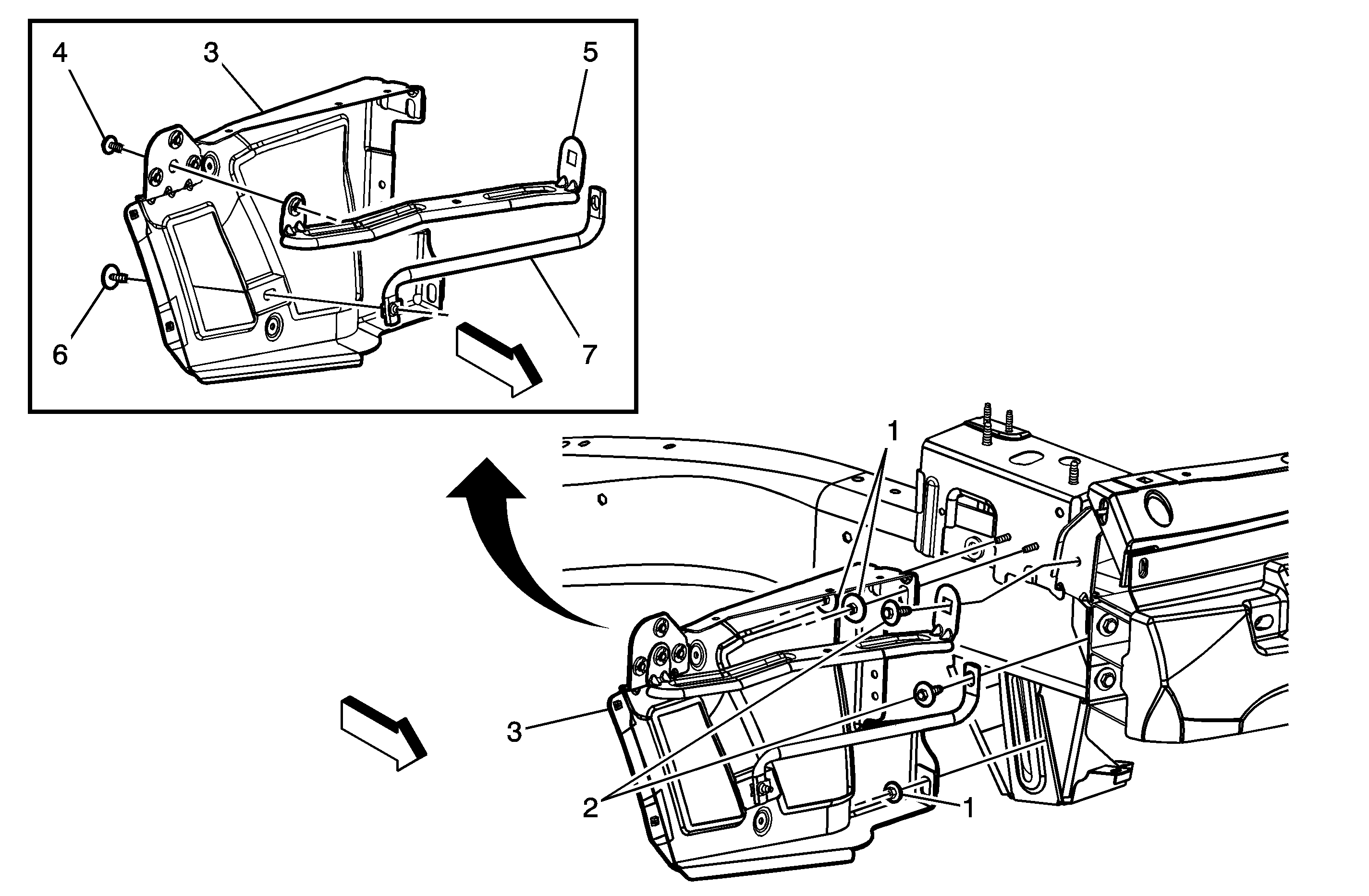 4
3
5
6
7
1
3
2
1