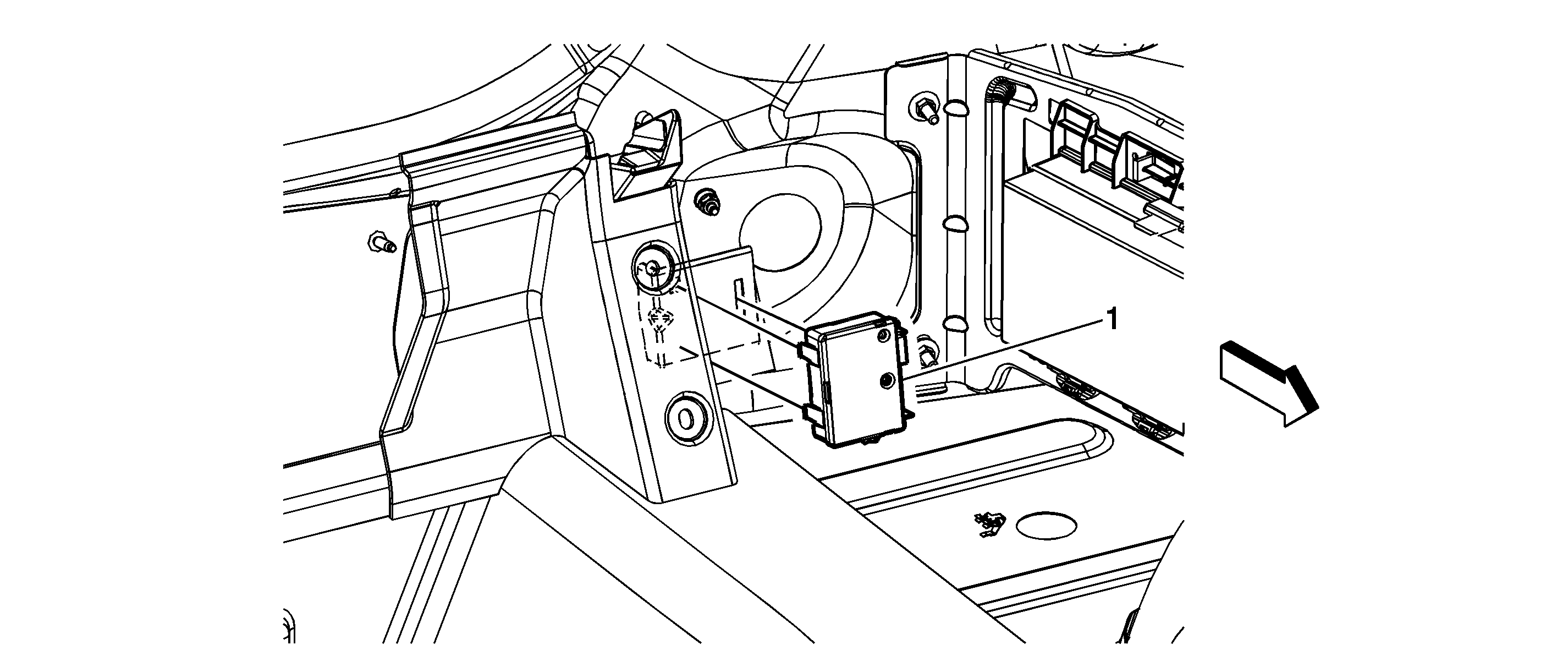 1