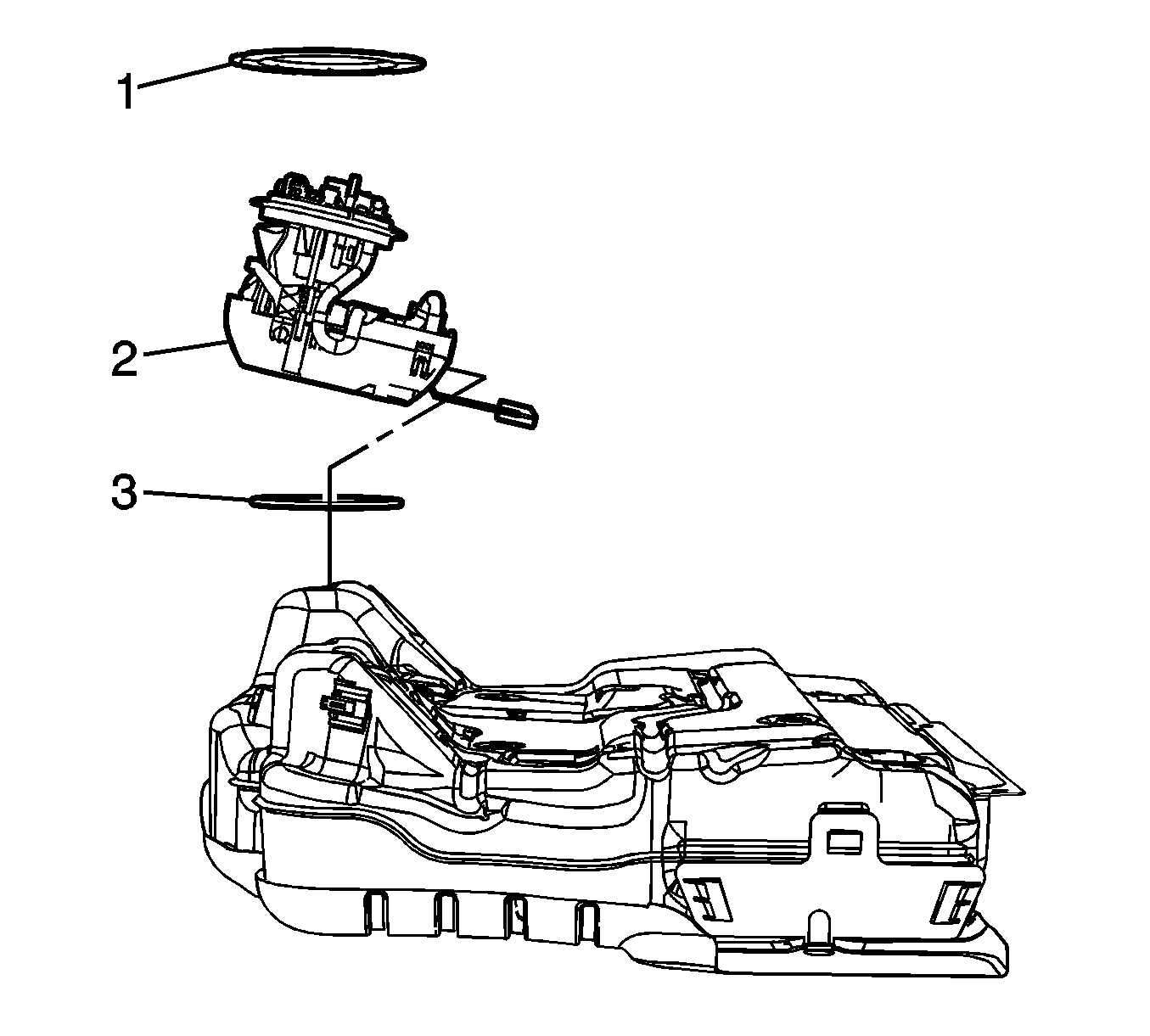 1
2
3