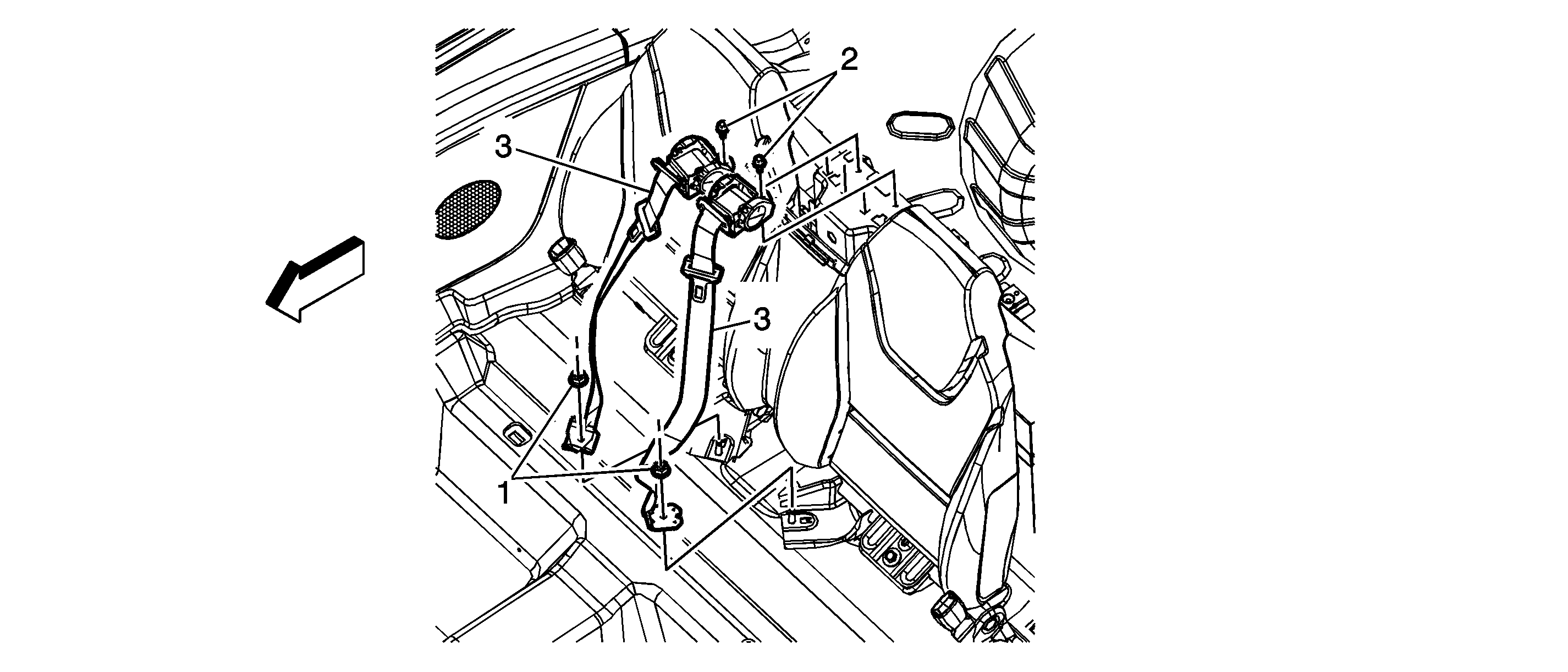 2
3
3
1