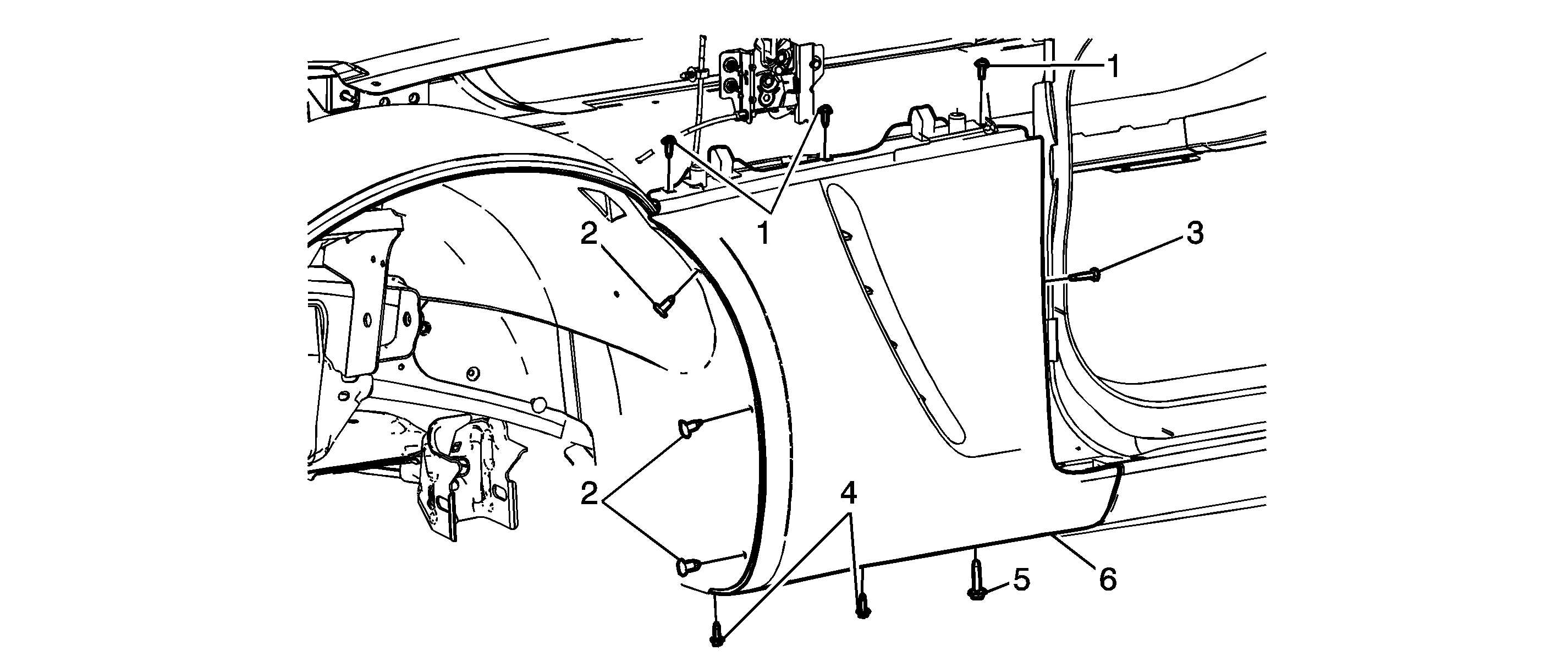 1
1
2
3
2
4
5
6