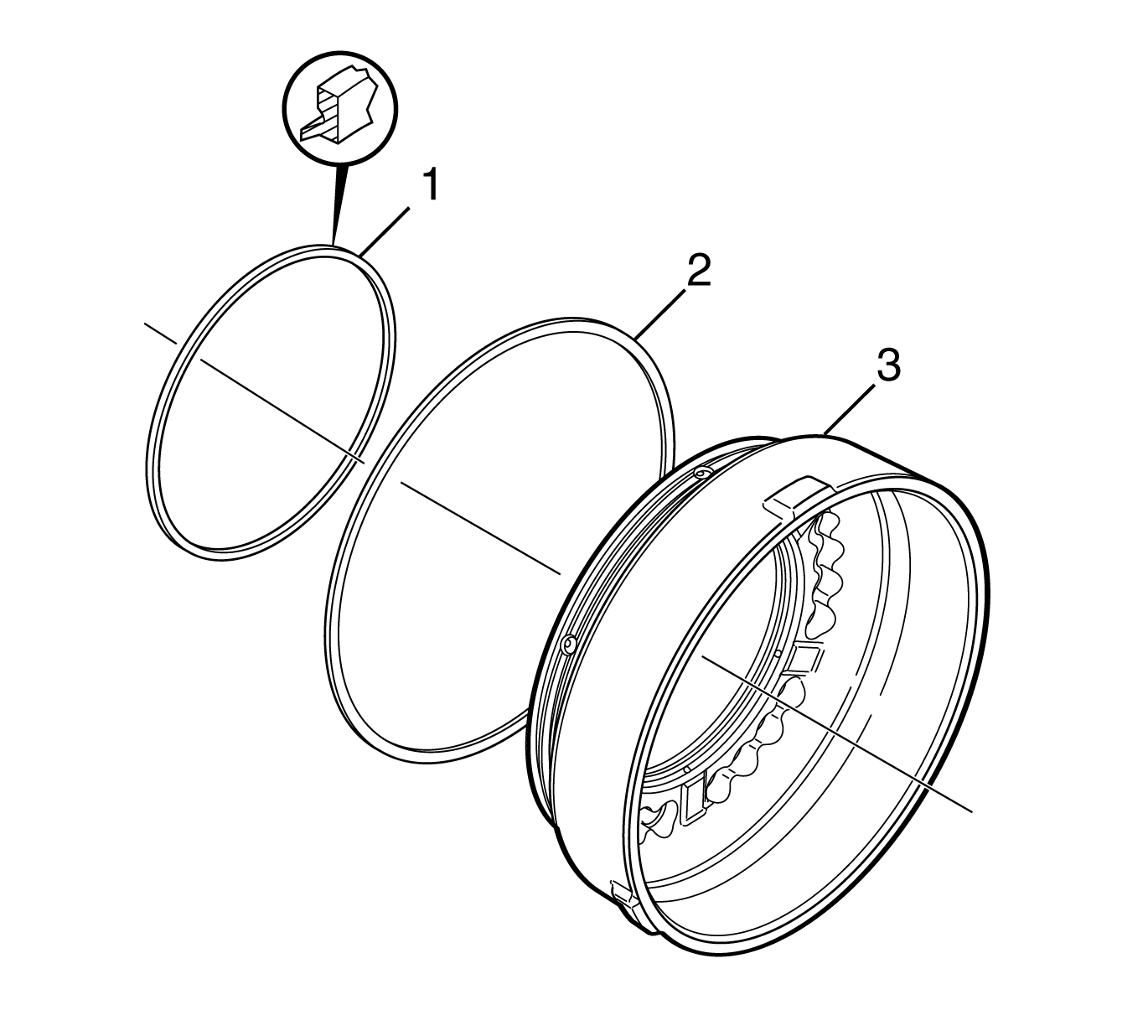 1
2
3