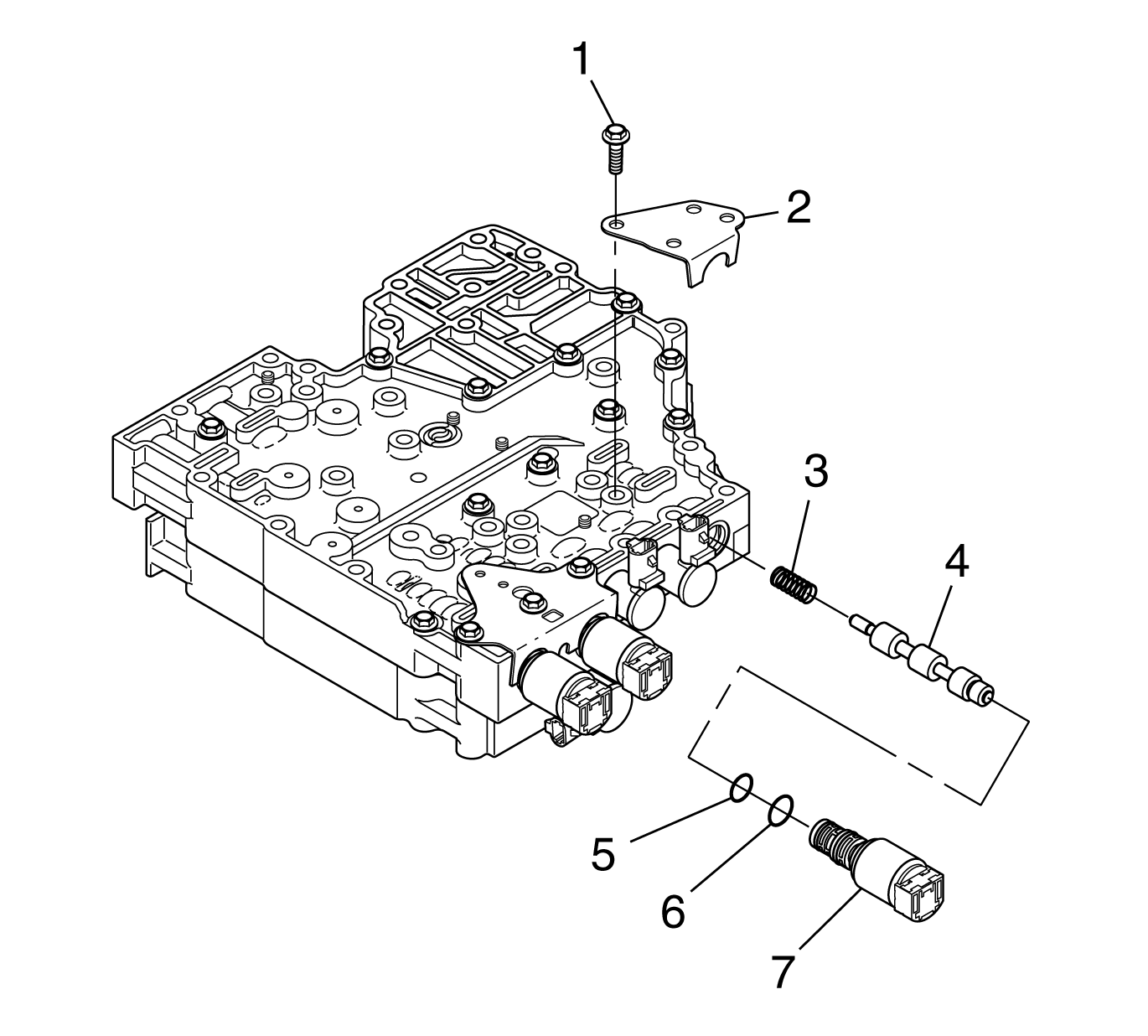 1
2
3
4
5
6
7