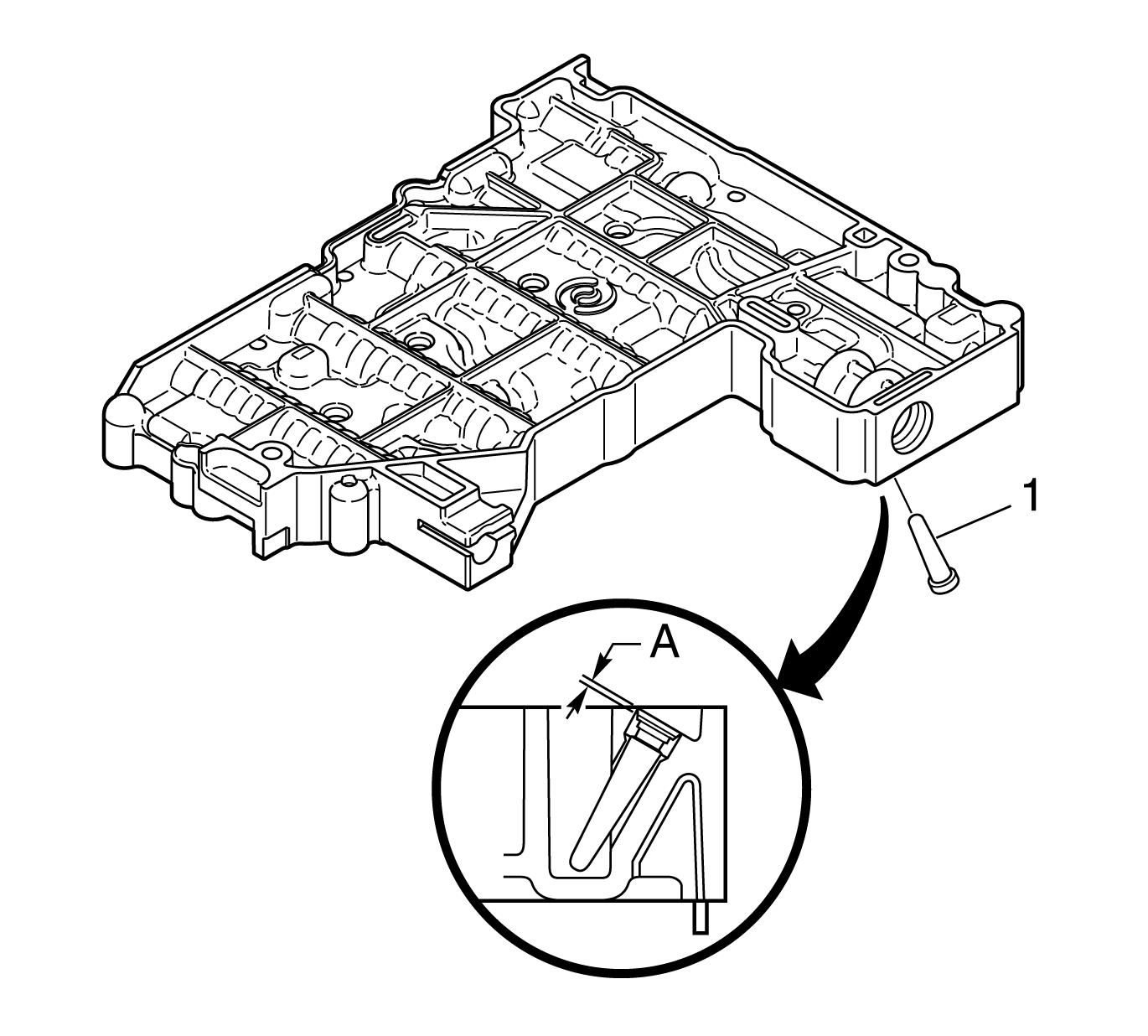 1

A