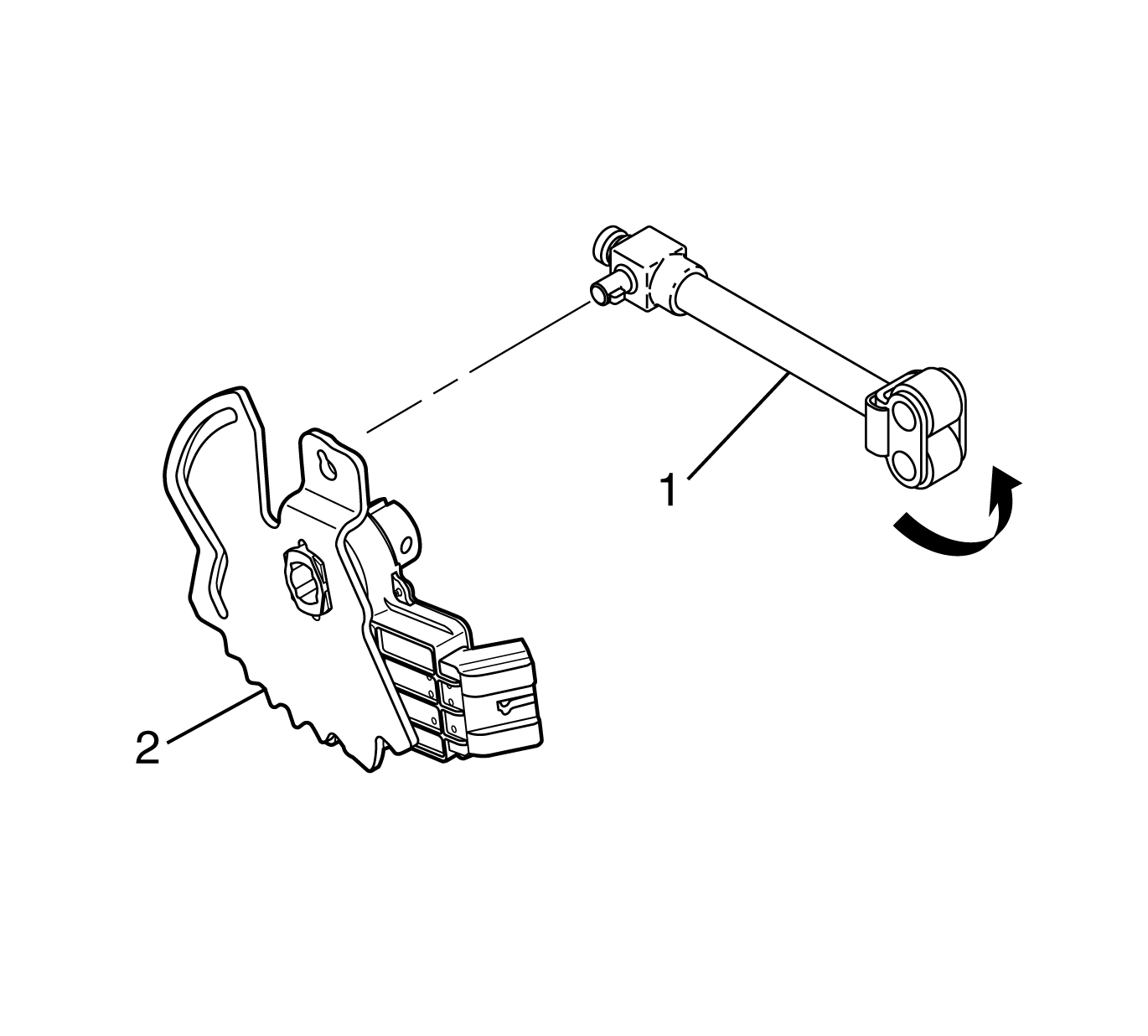 1

2