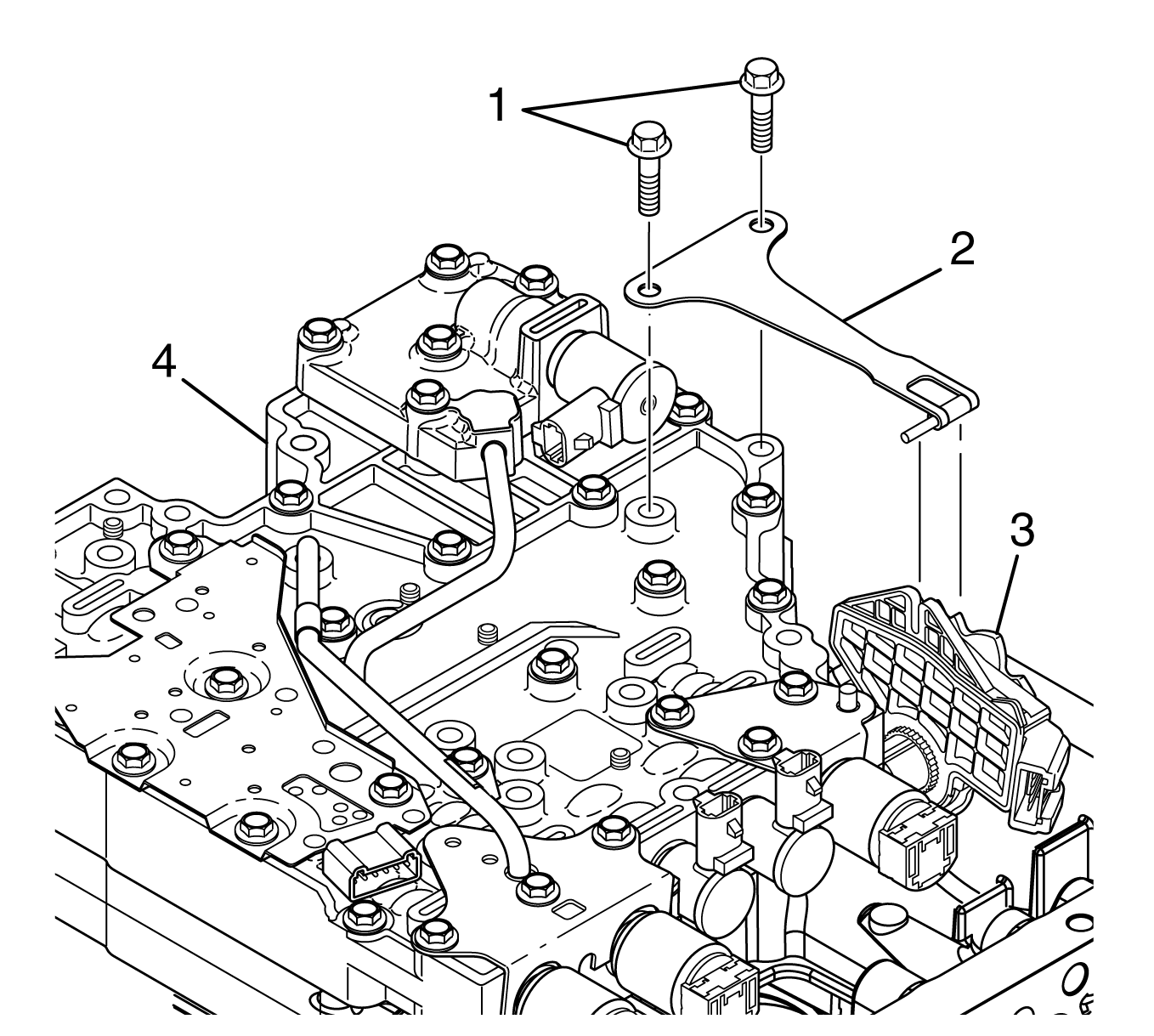 1
2
4
3