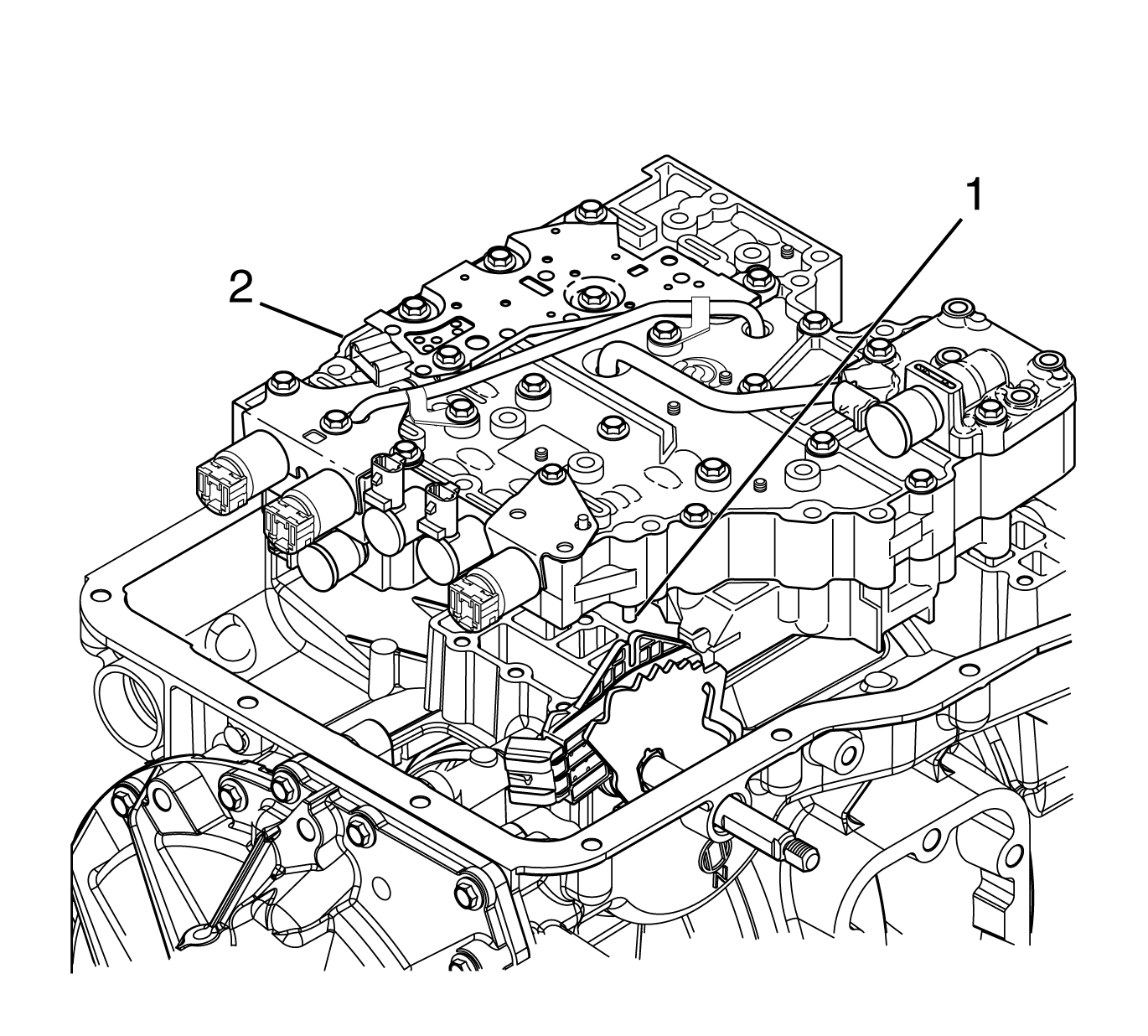 1
2