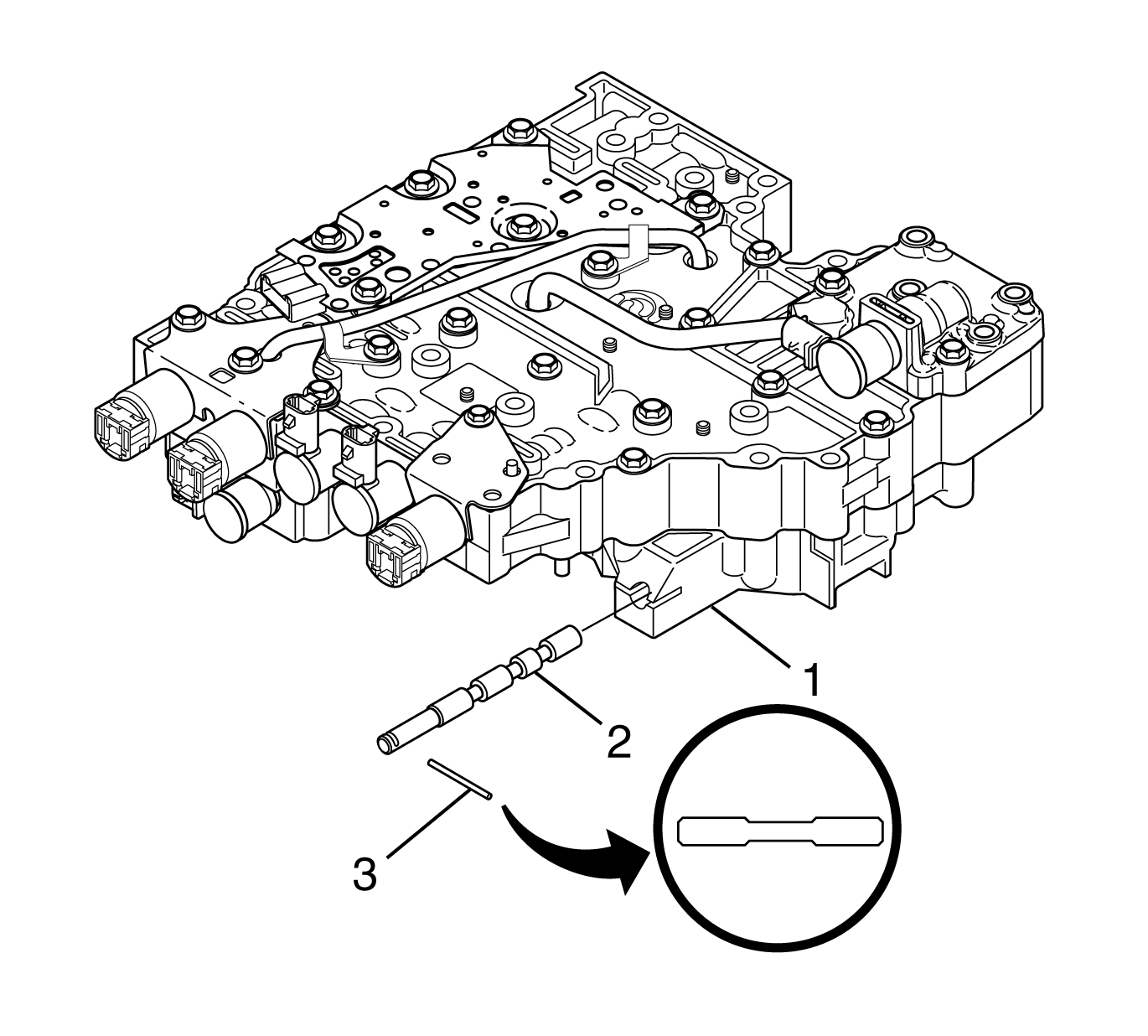 1
2
3