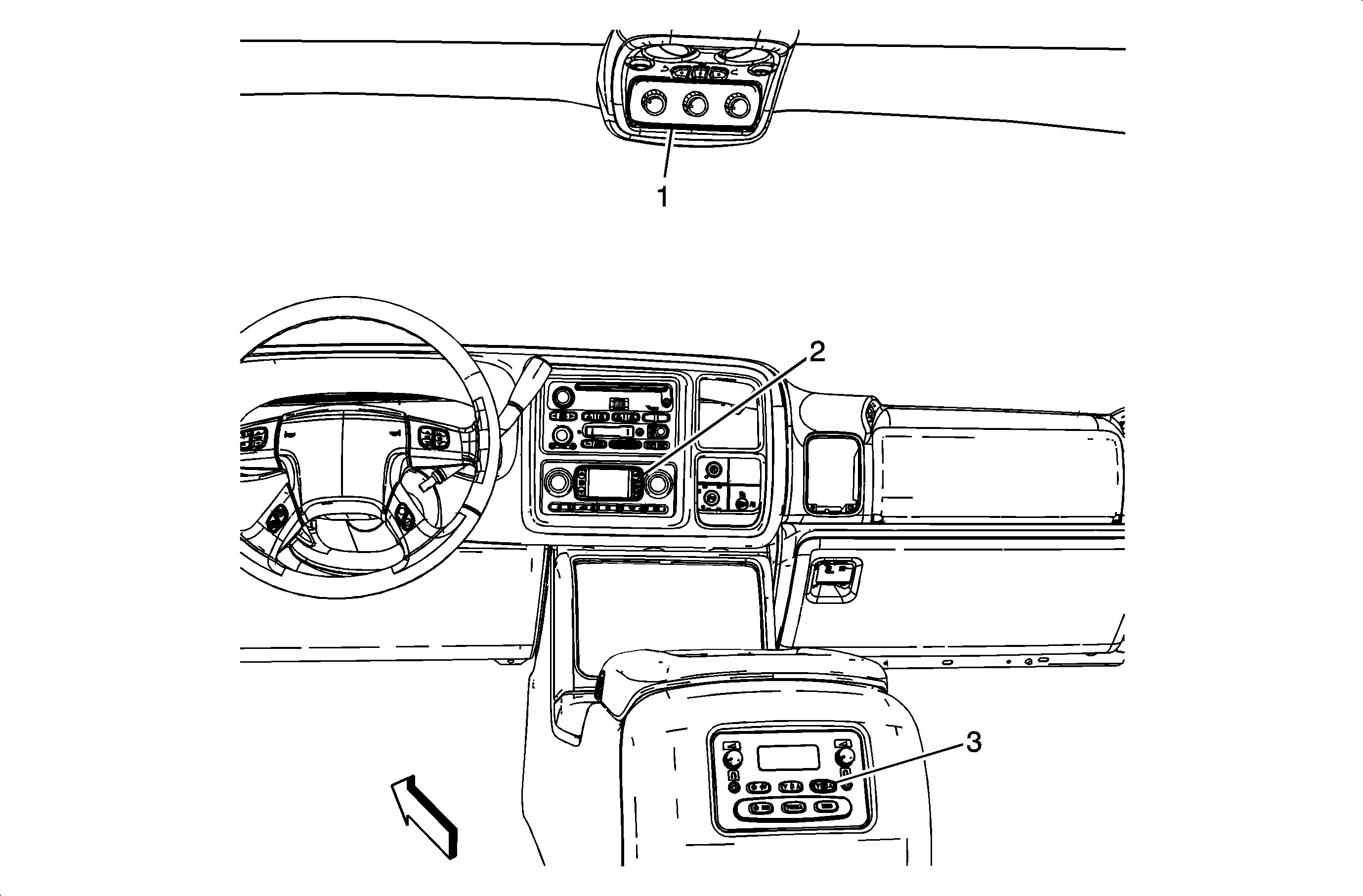 1

2

3