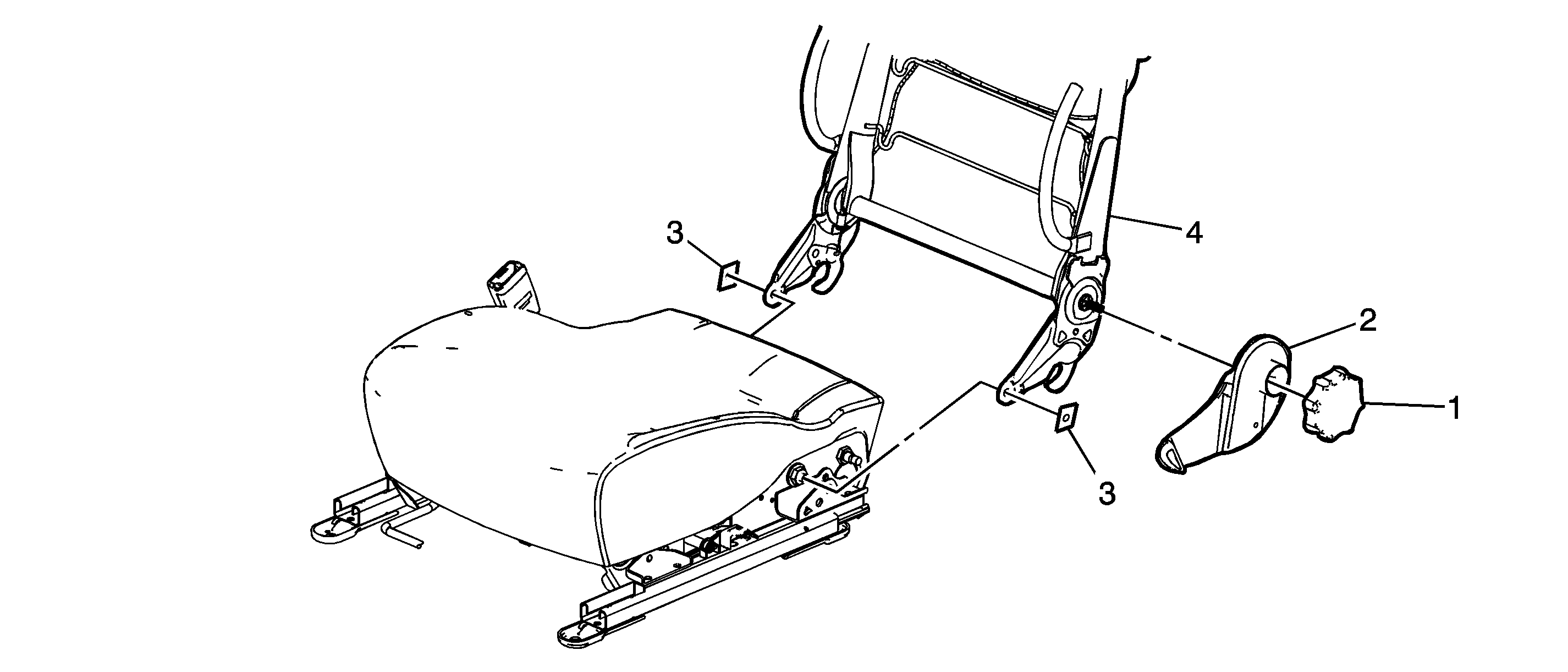 3
4
2
1
3