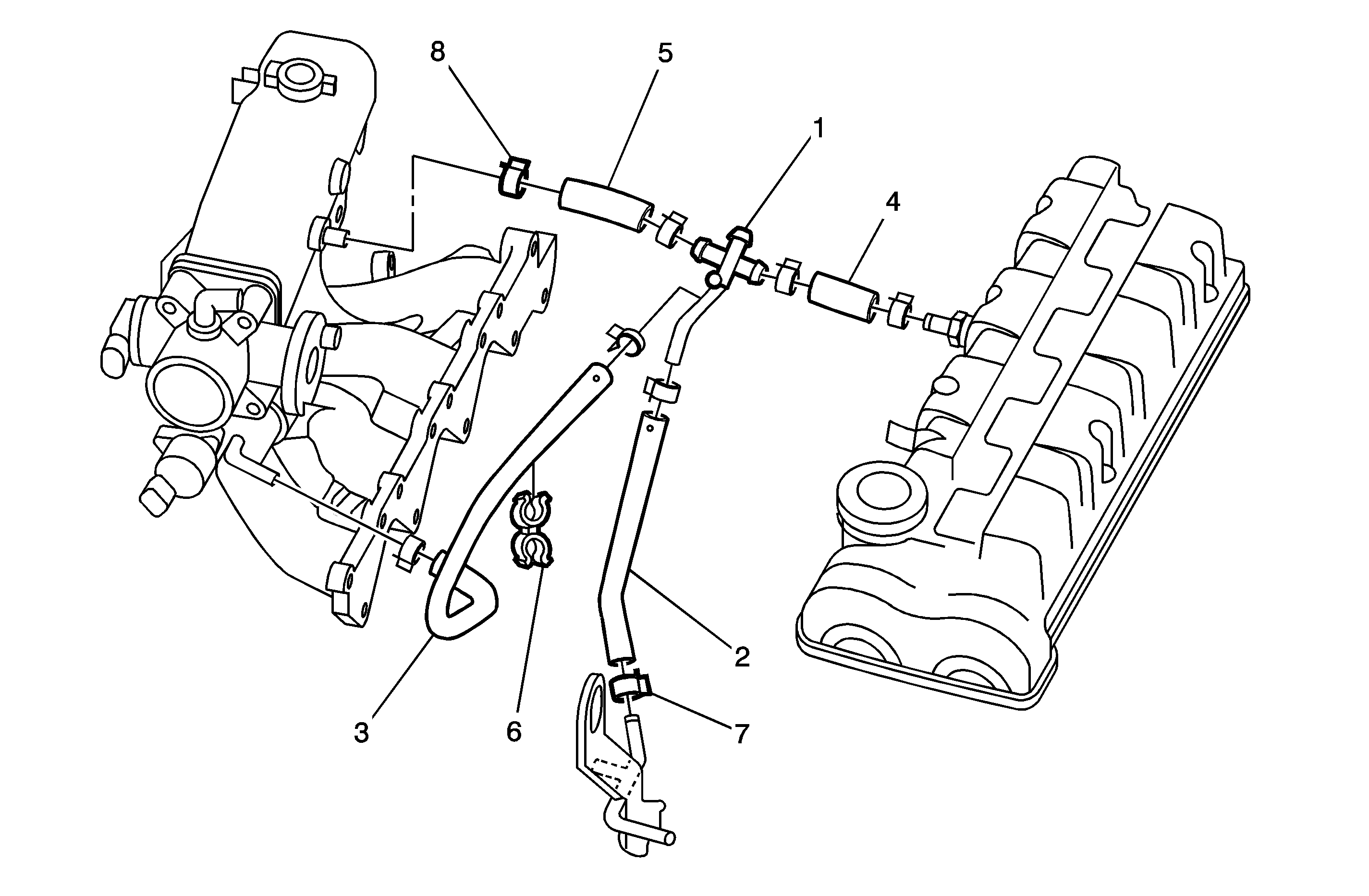 8
5
1
4
2
3
6
7