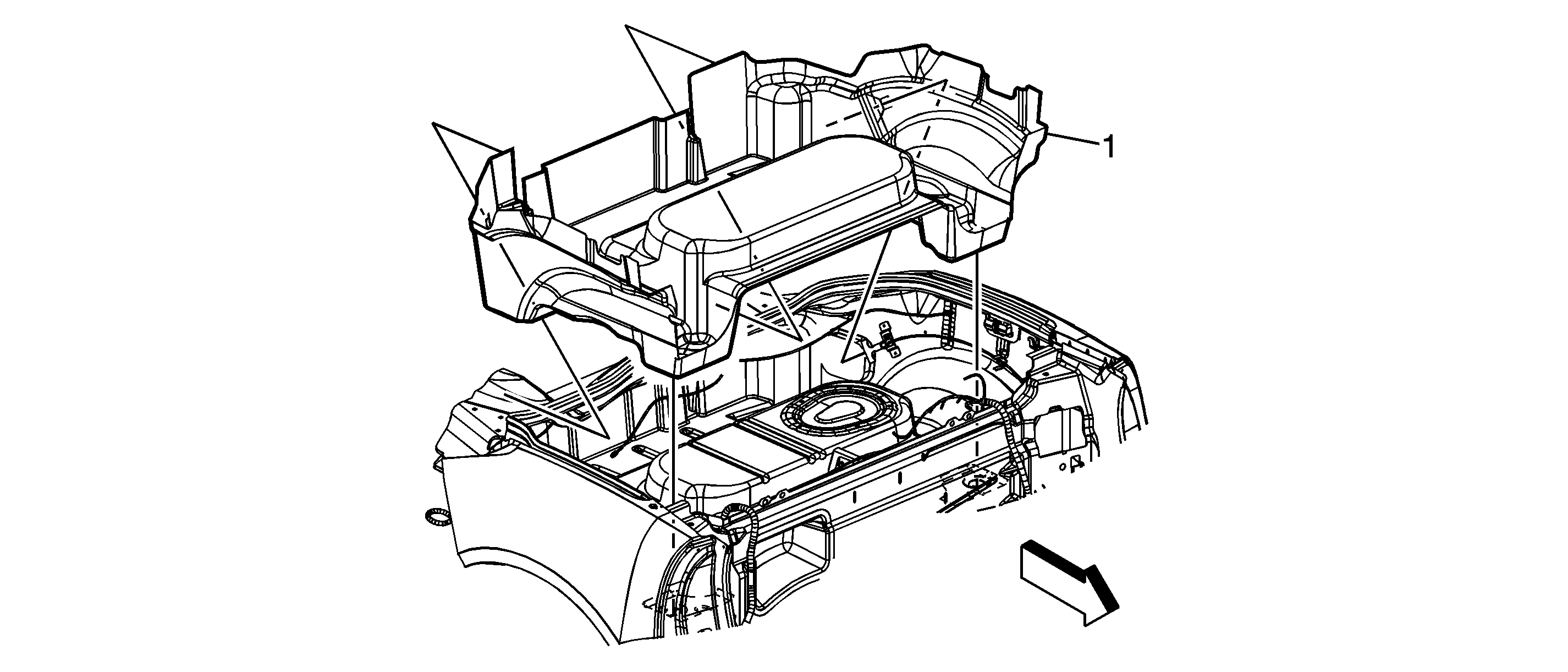 1