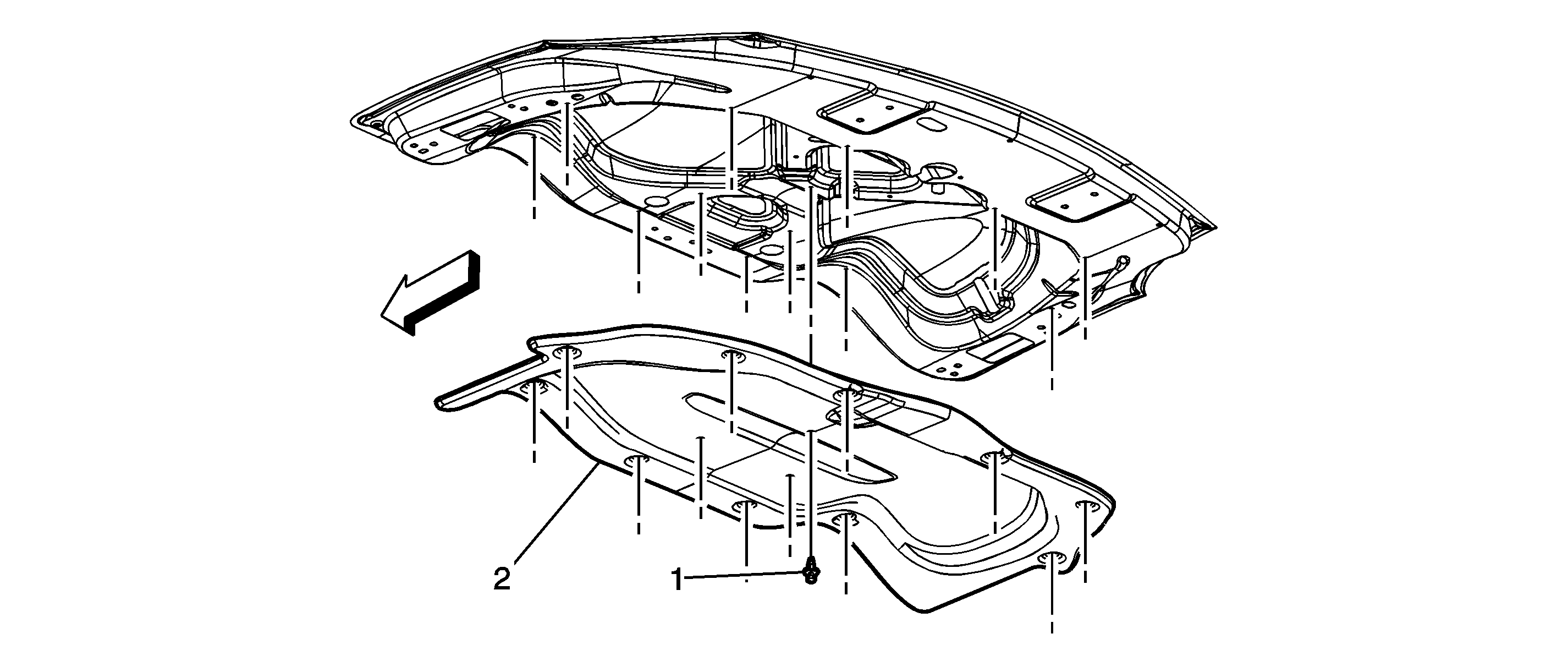 2

1