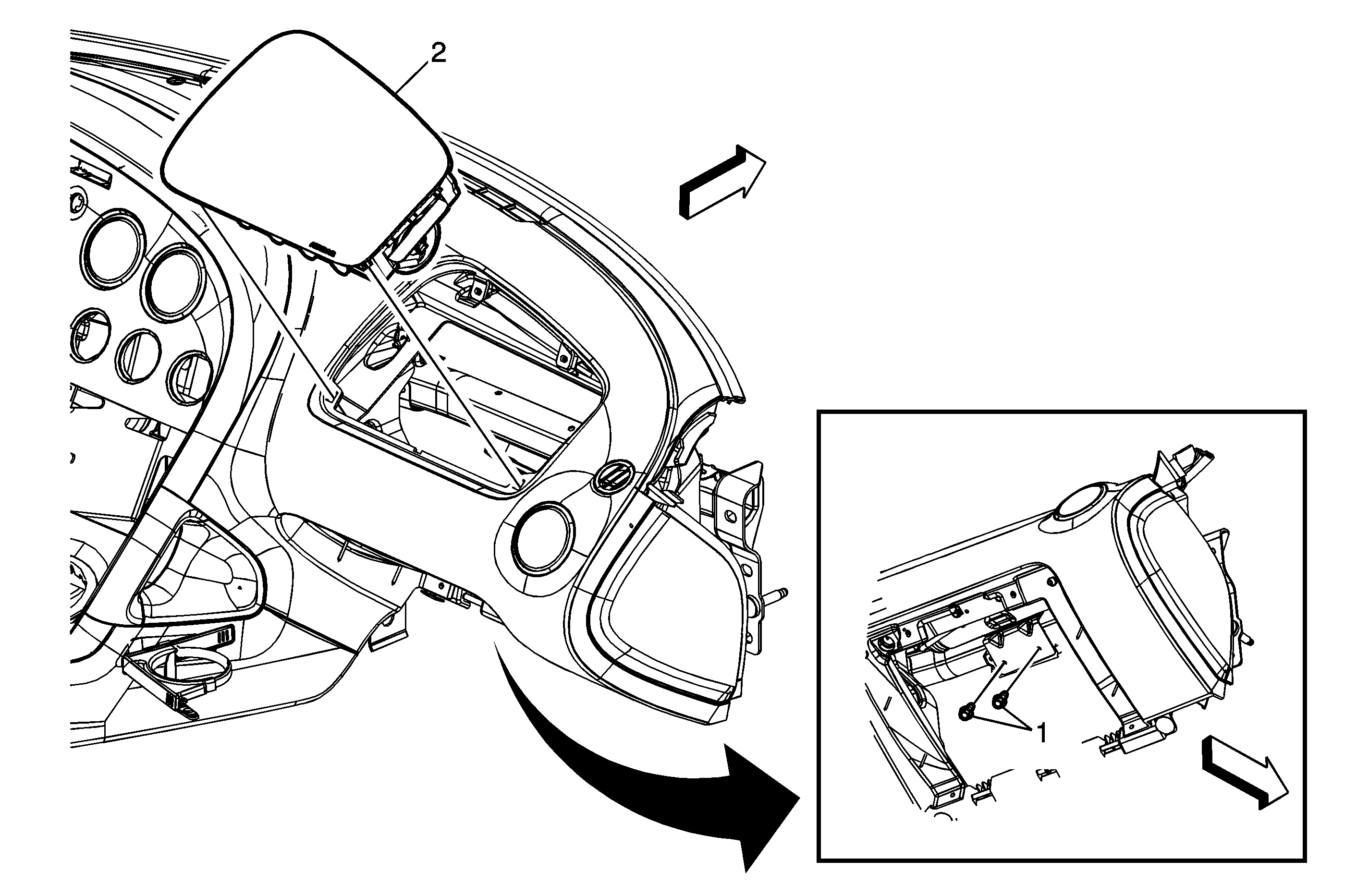 2

1