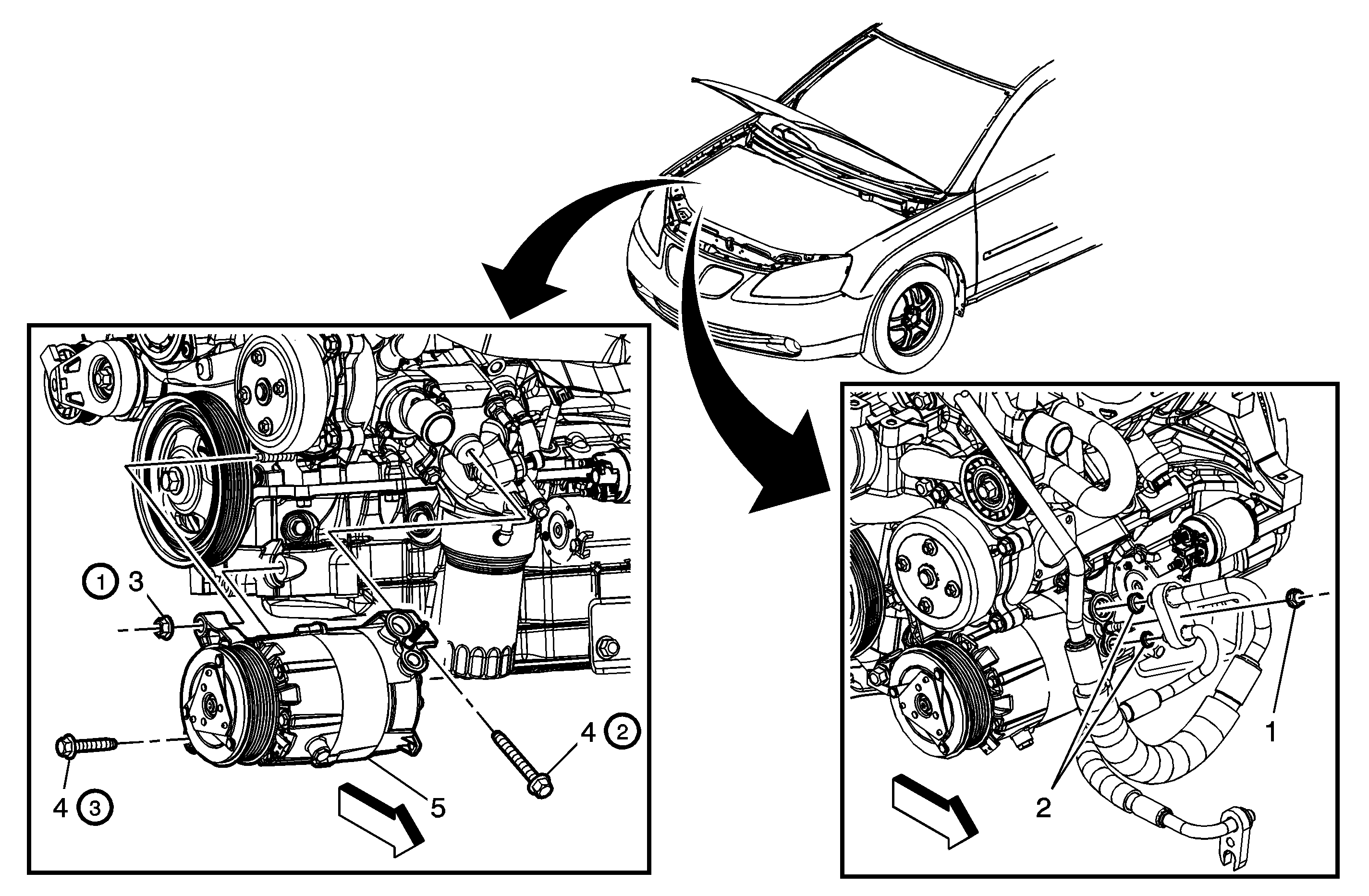 1 3

4 2

4 3

5

1

2