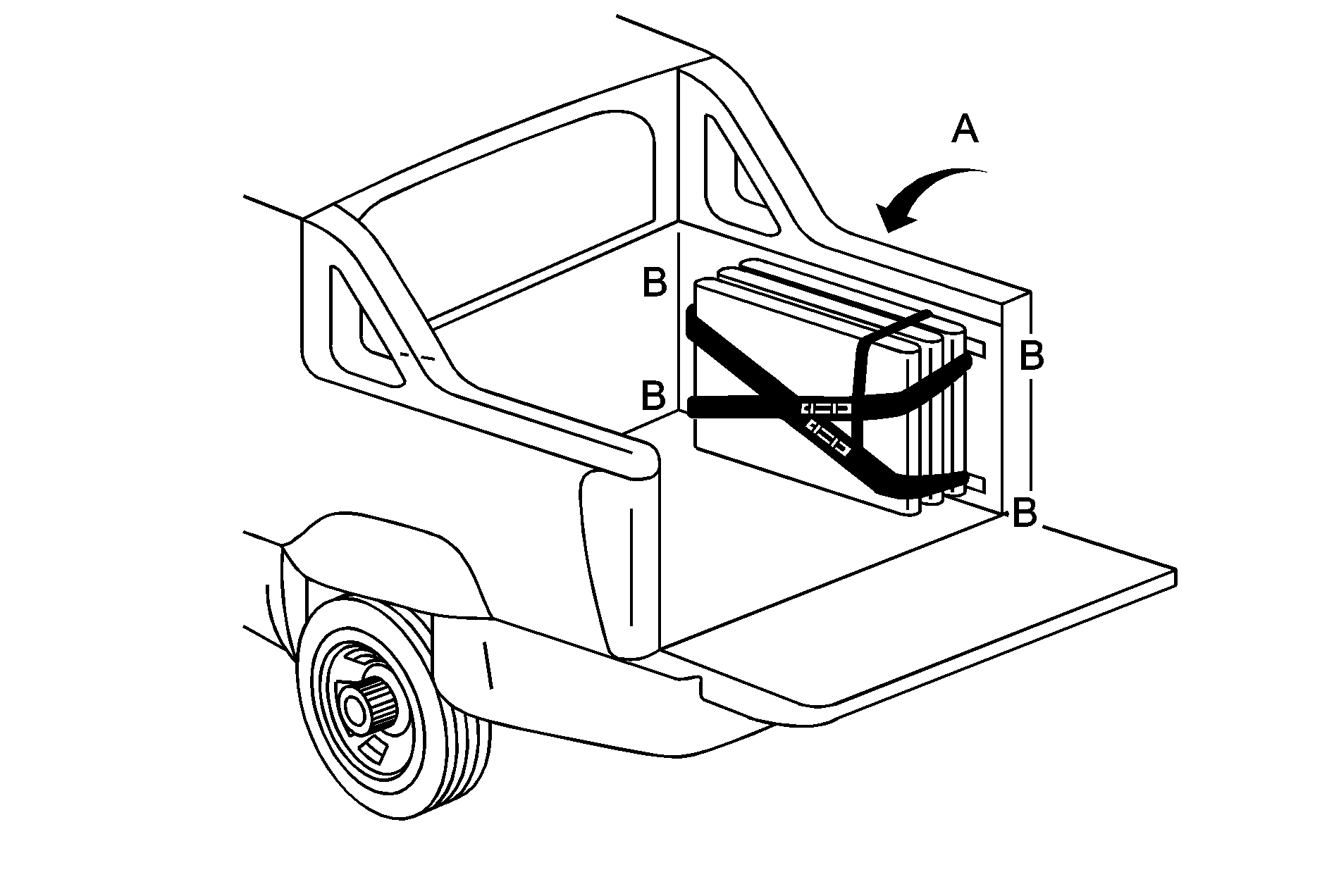 A
B
B
B
B