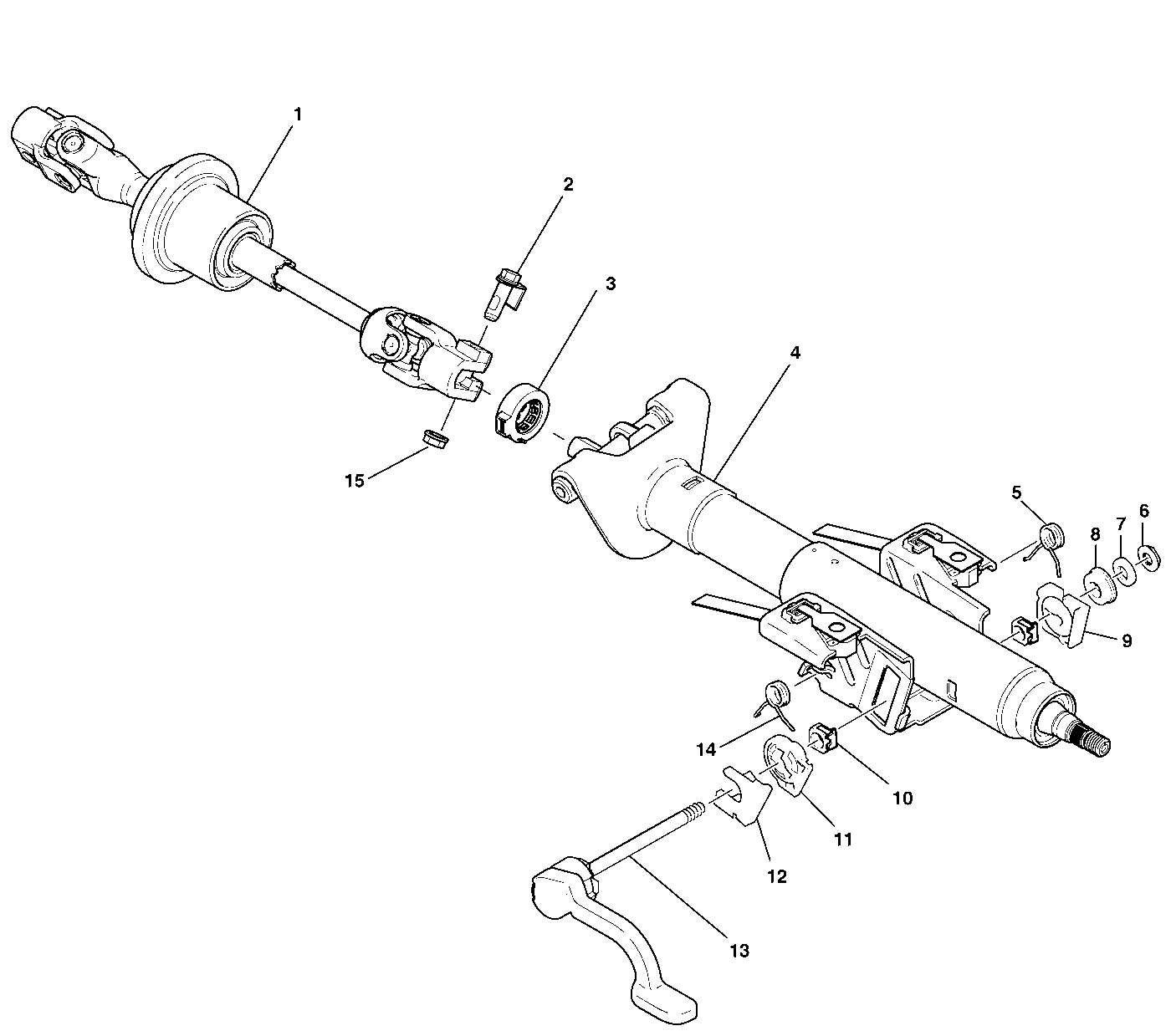 1
2
3
4
15
5
8
7
6
9
14
10
11
12
13