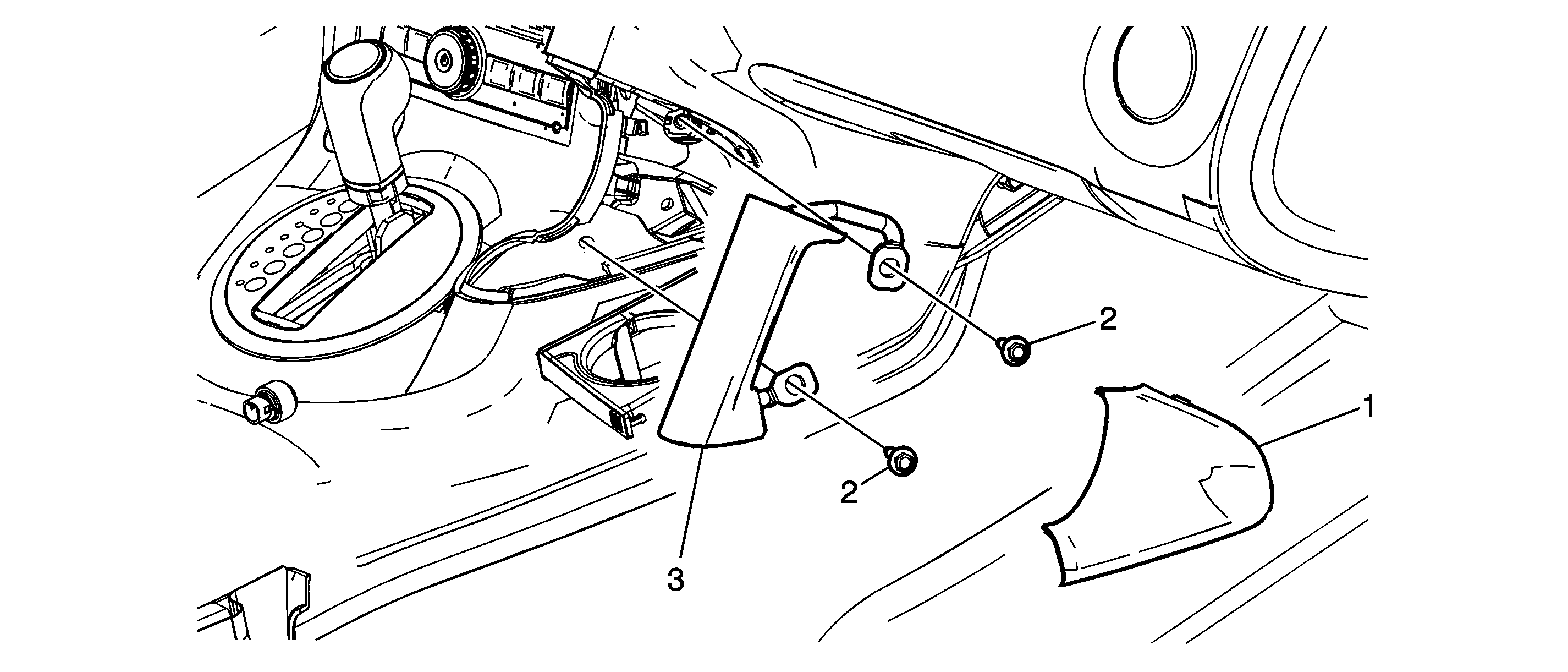 2
1
2
3