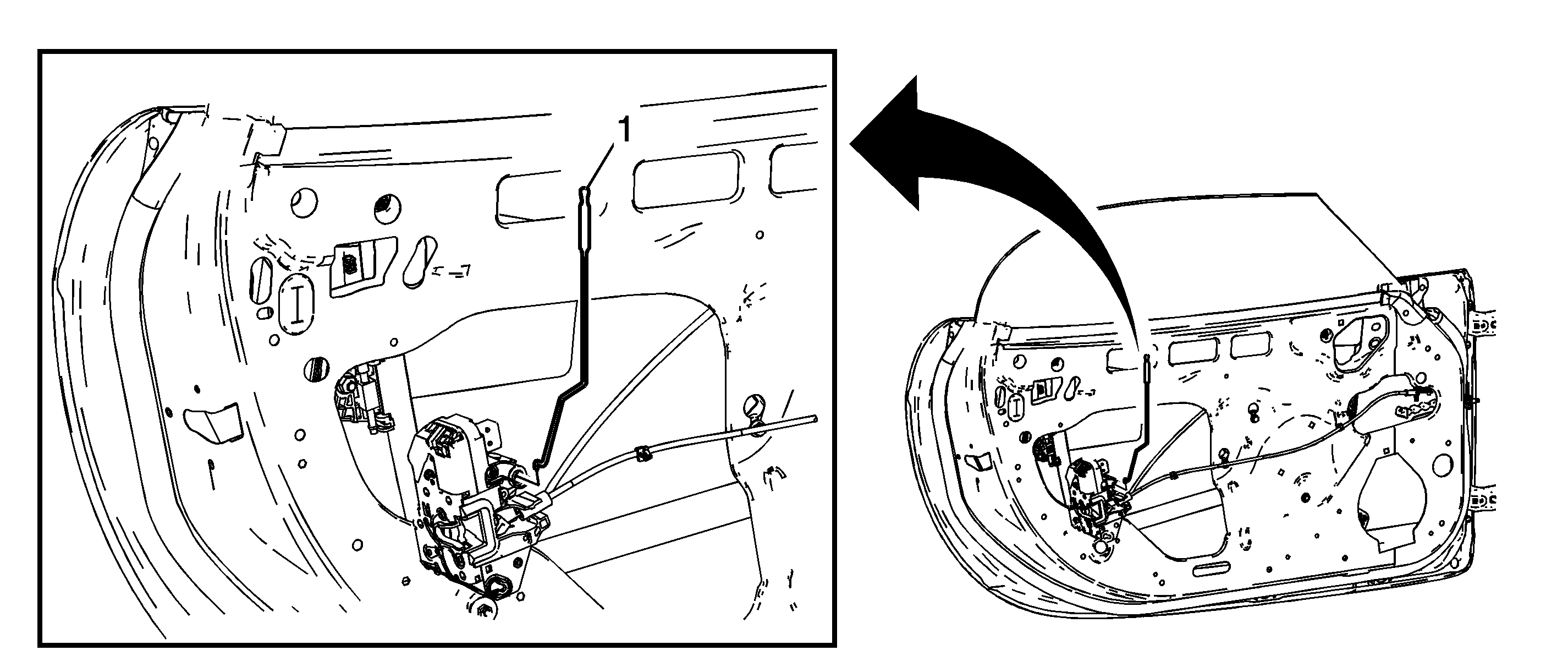 1