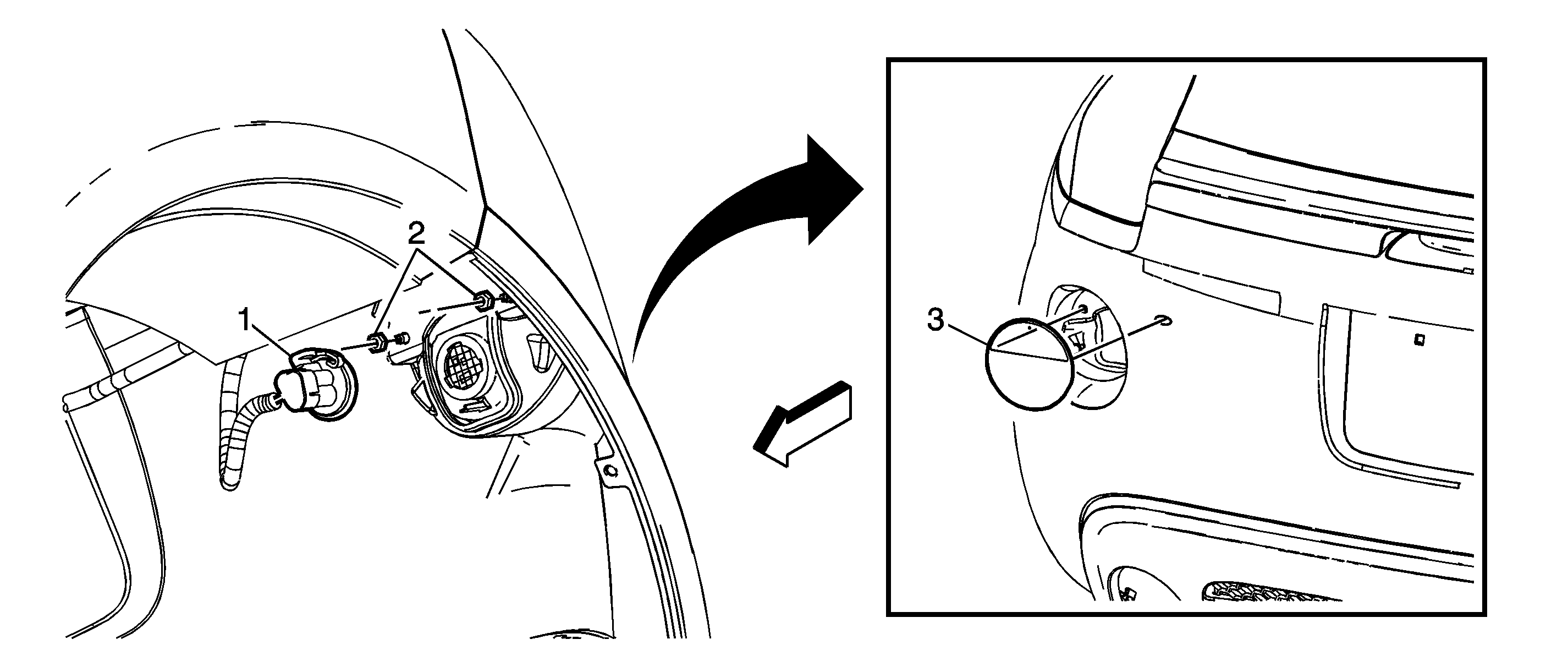 2
1
3