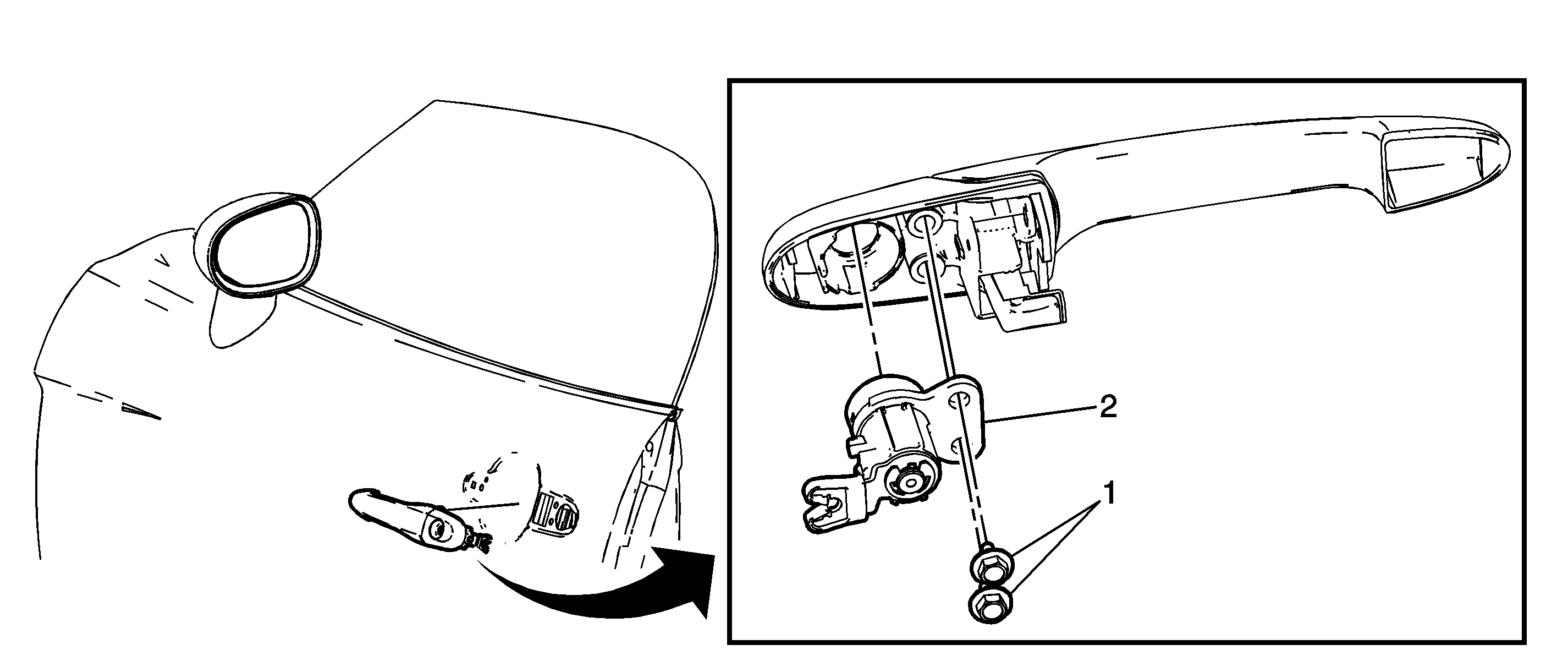 2
1