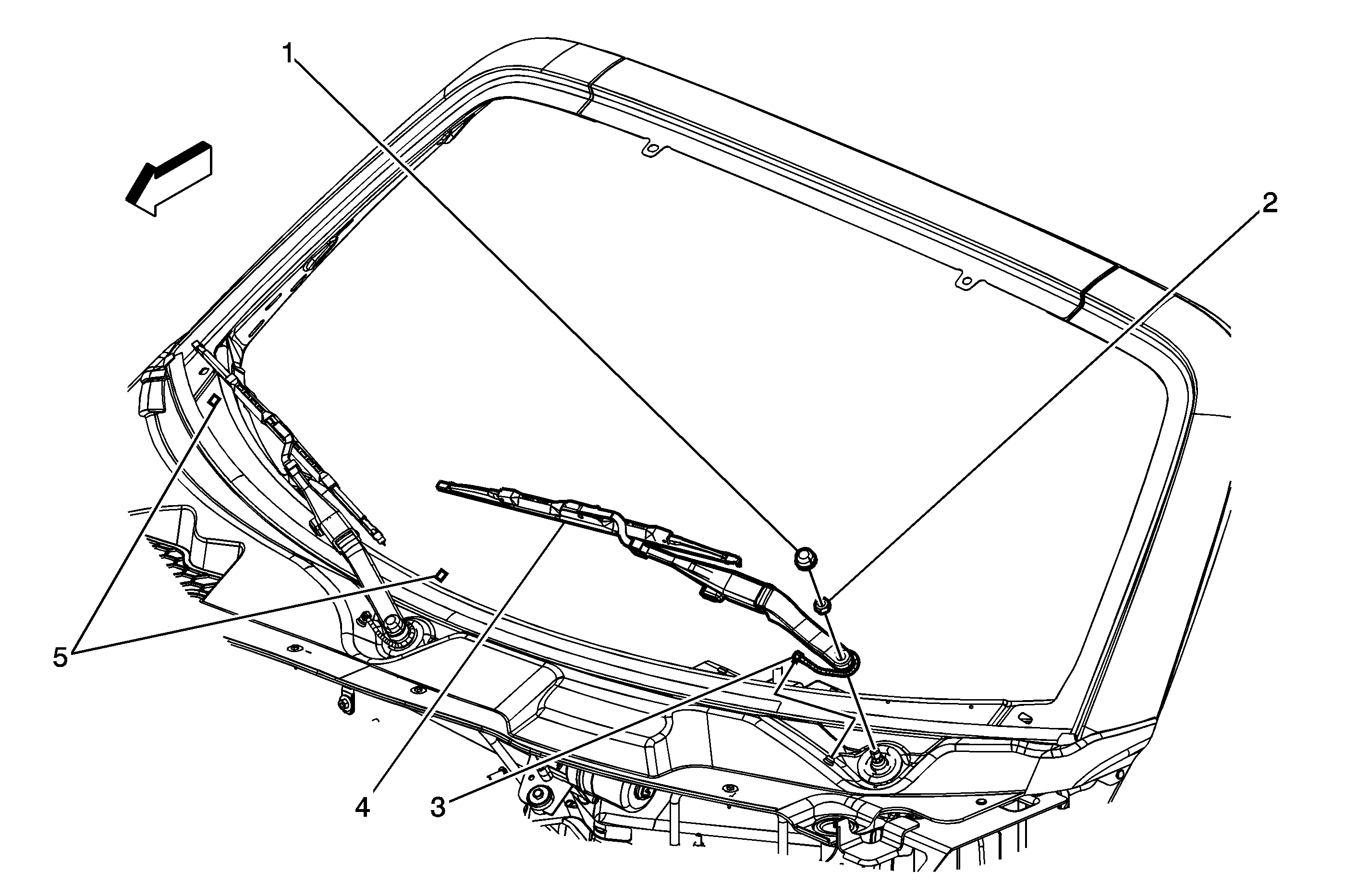 1

2

5

4

3