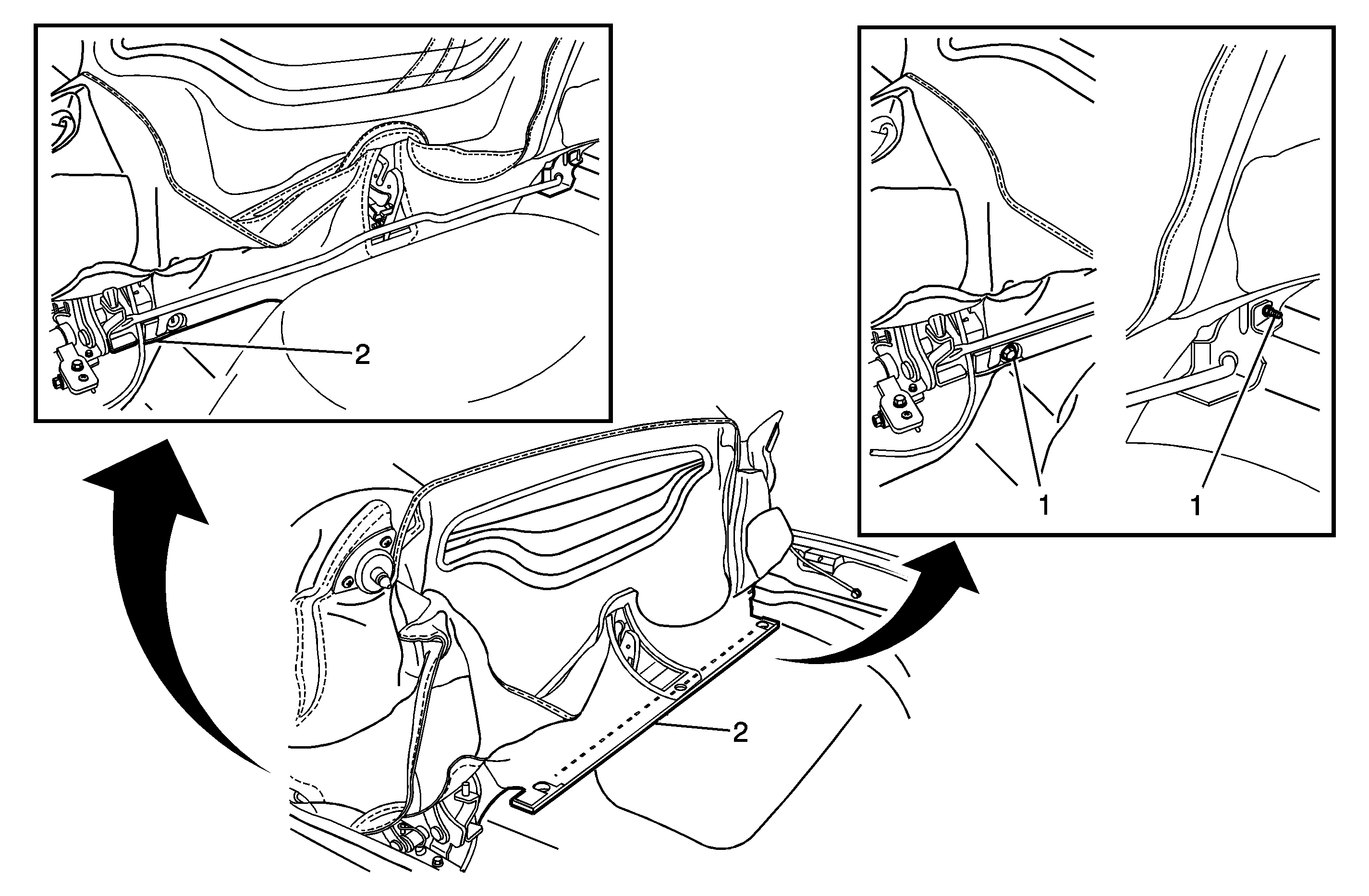 2

1

1

2