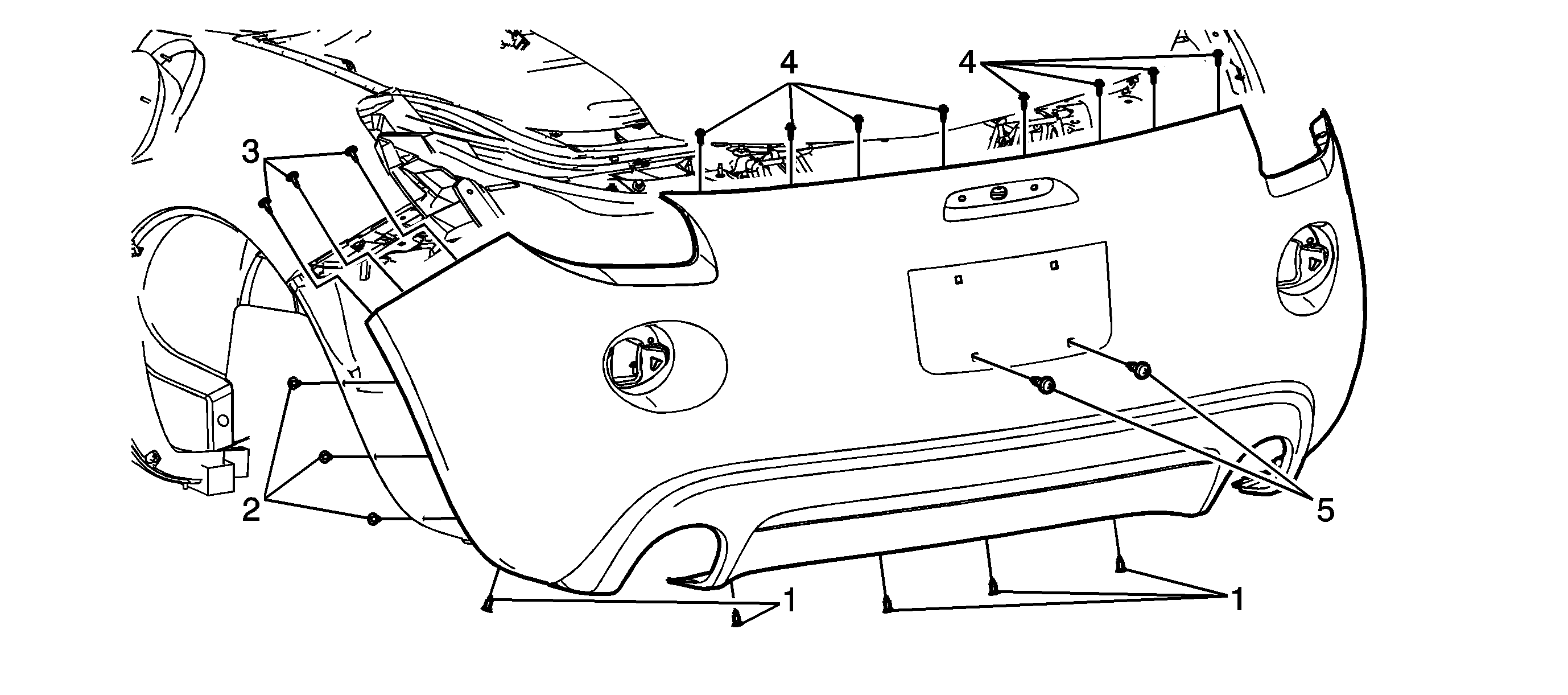 4
4
3
2
5
1
1