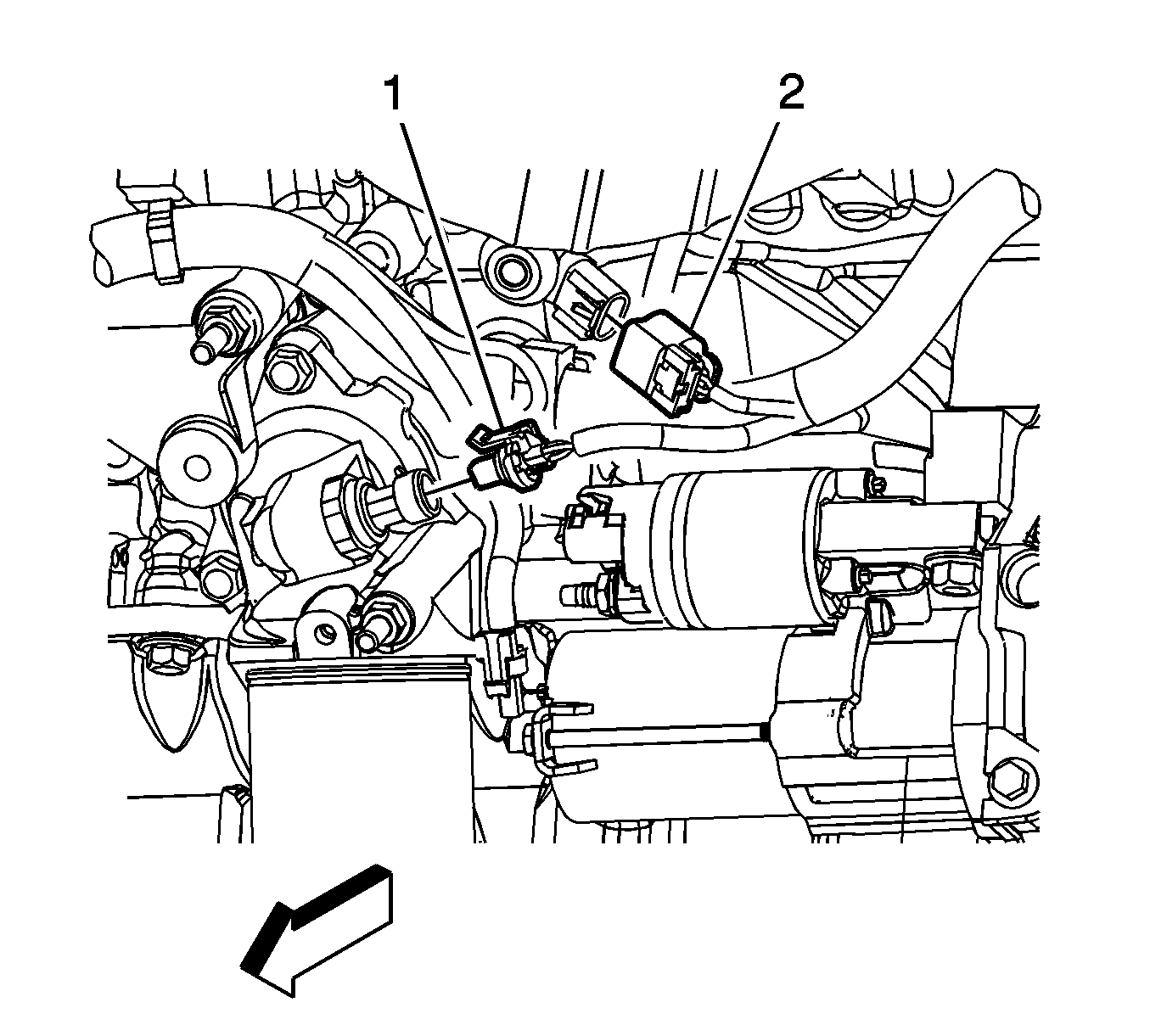 1
2