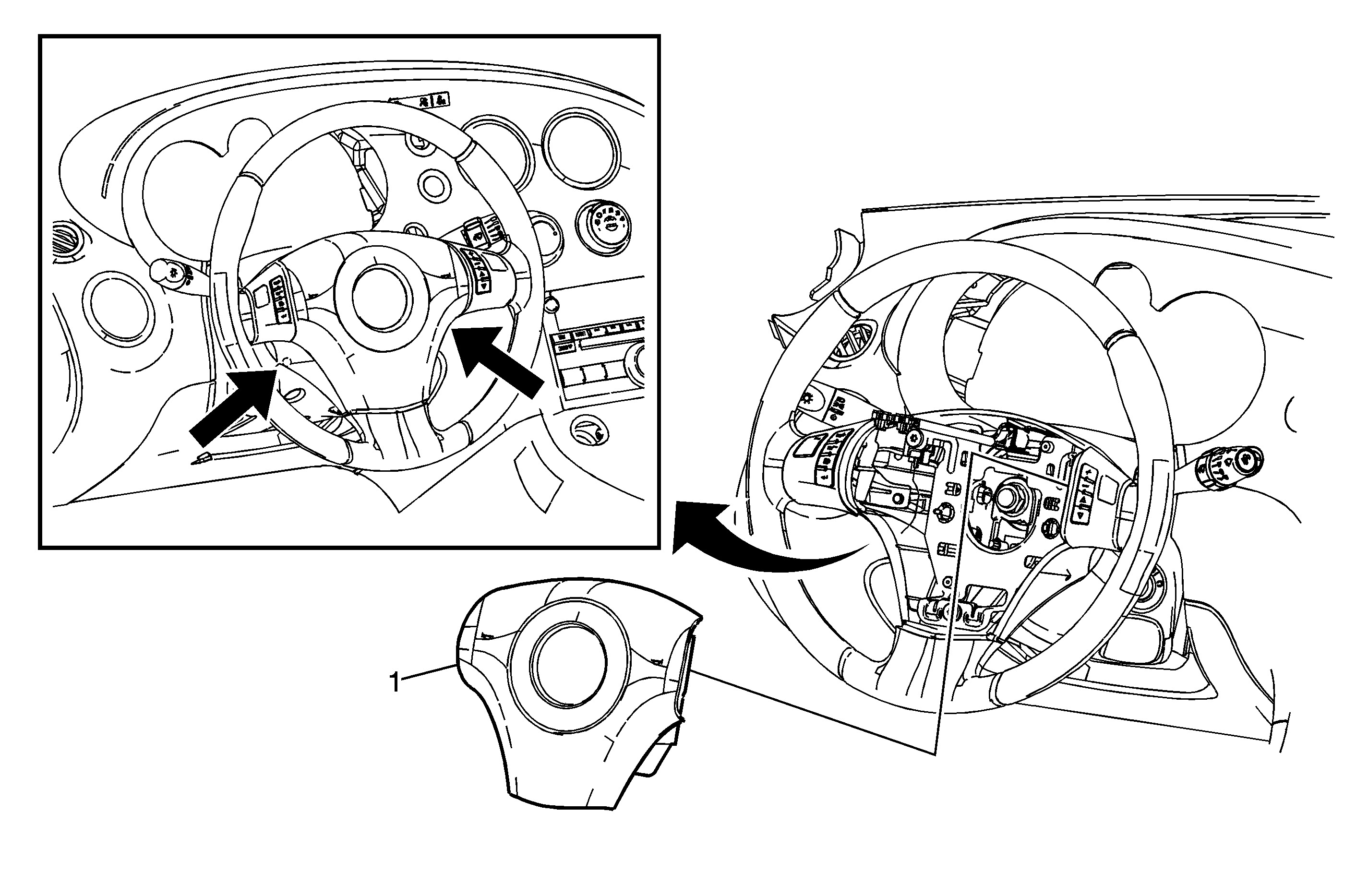 1