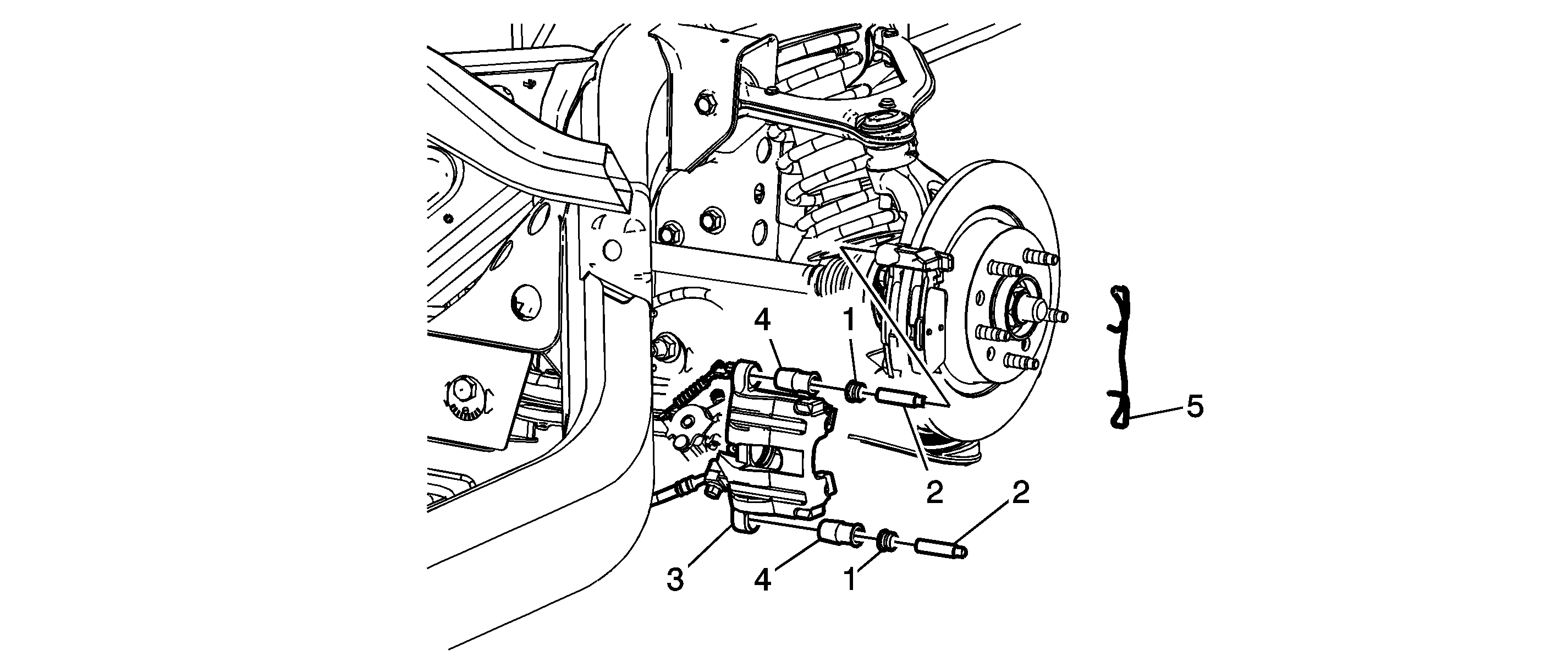 4
1
5
2
2
3
4
1