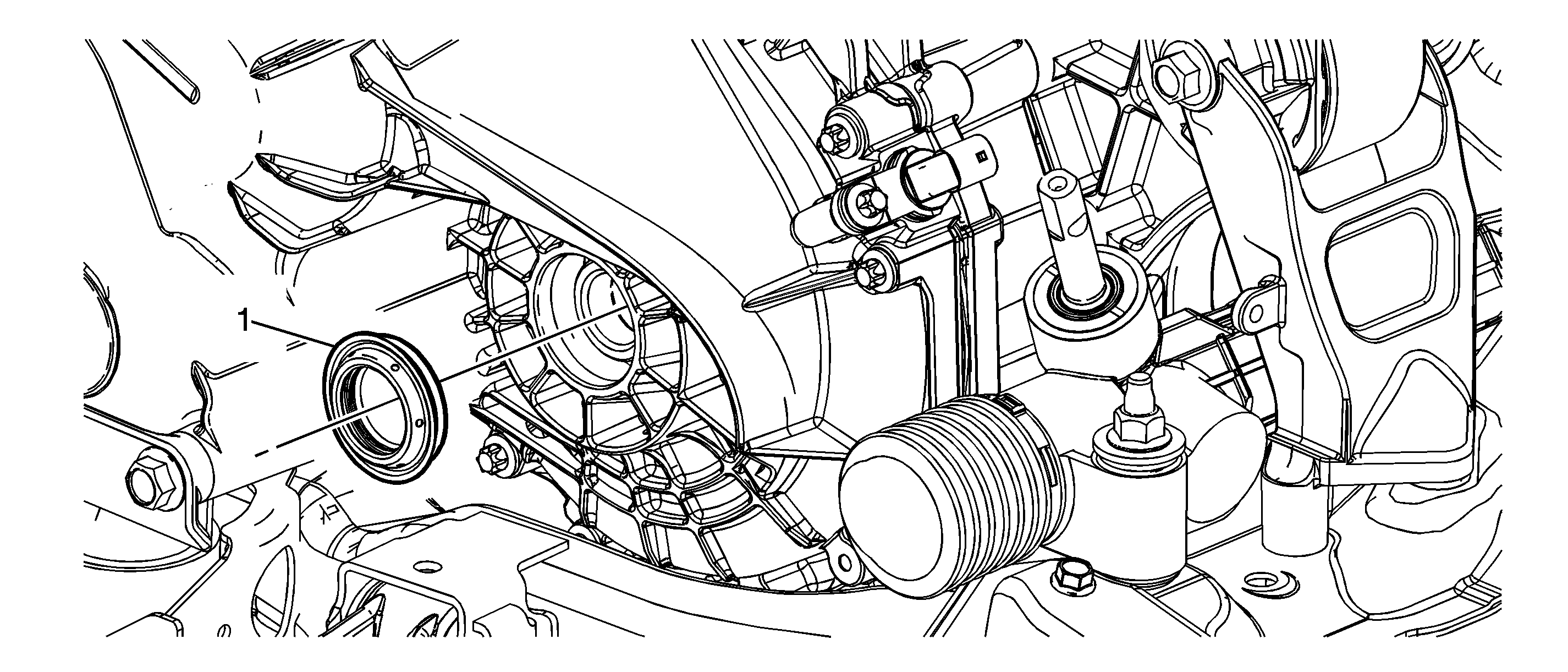 1