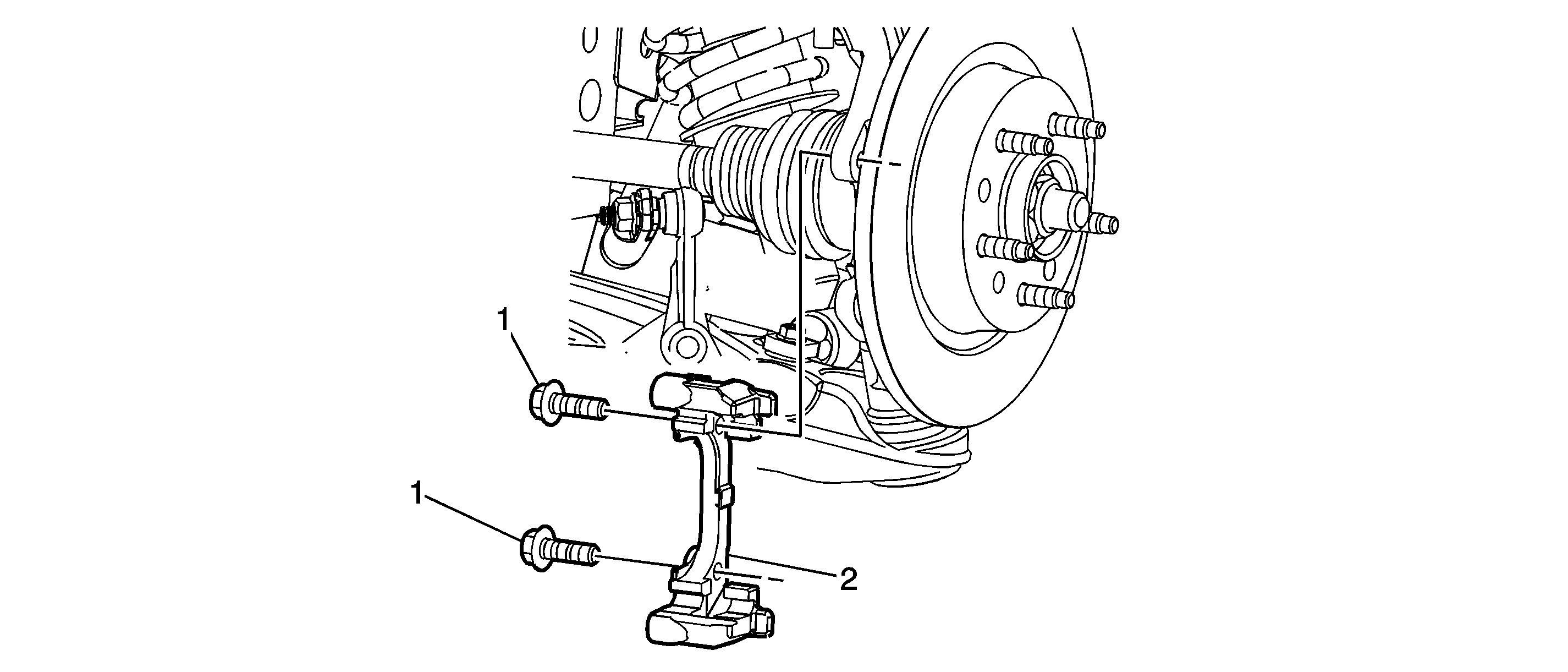 1
1
2