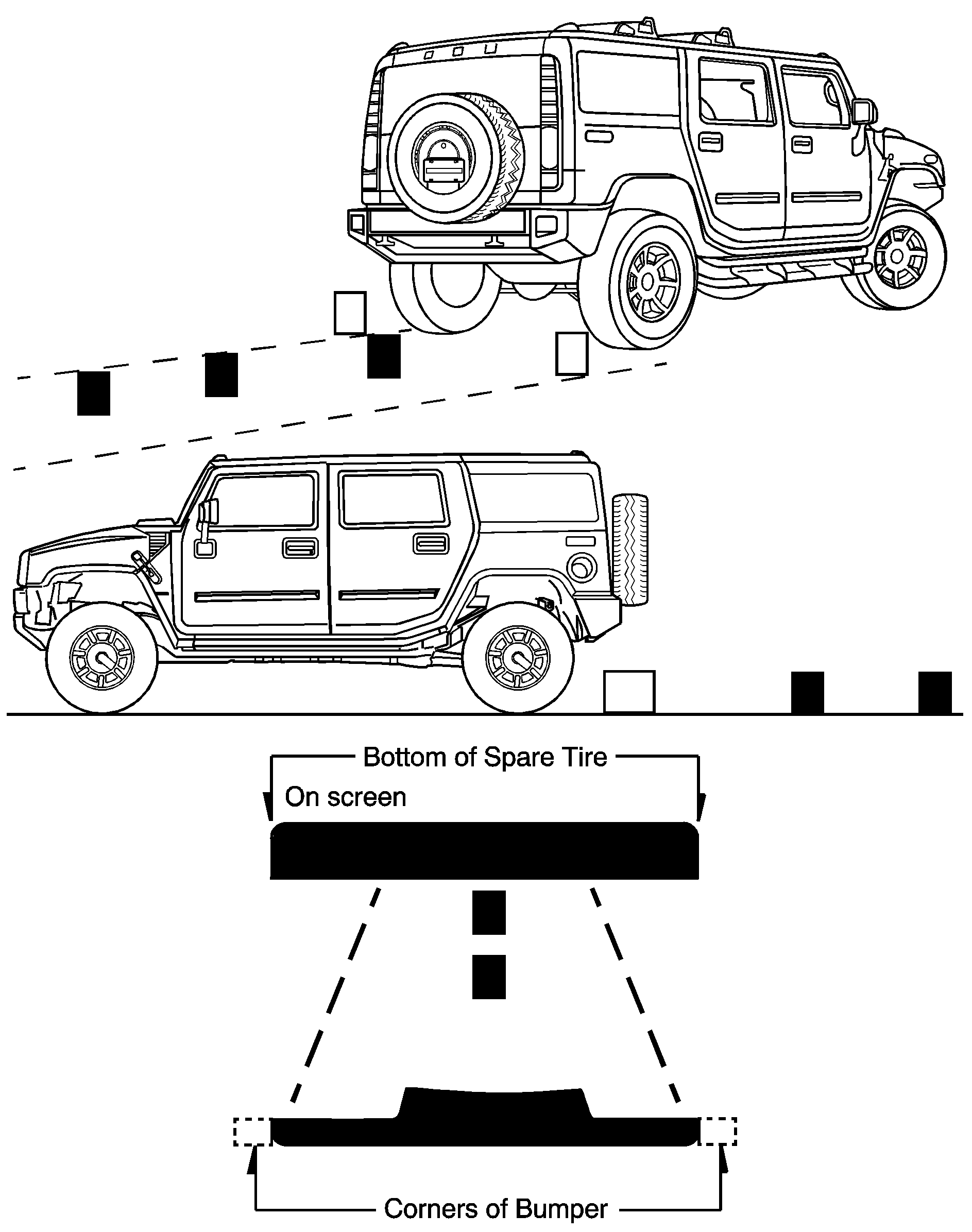 Bottom of Spare Tire

On screen

Corners of Bumper