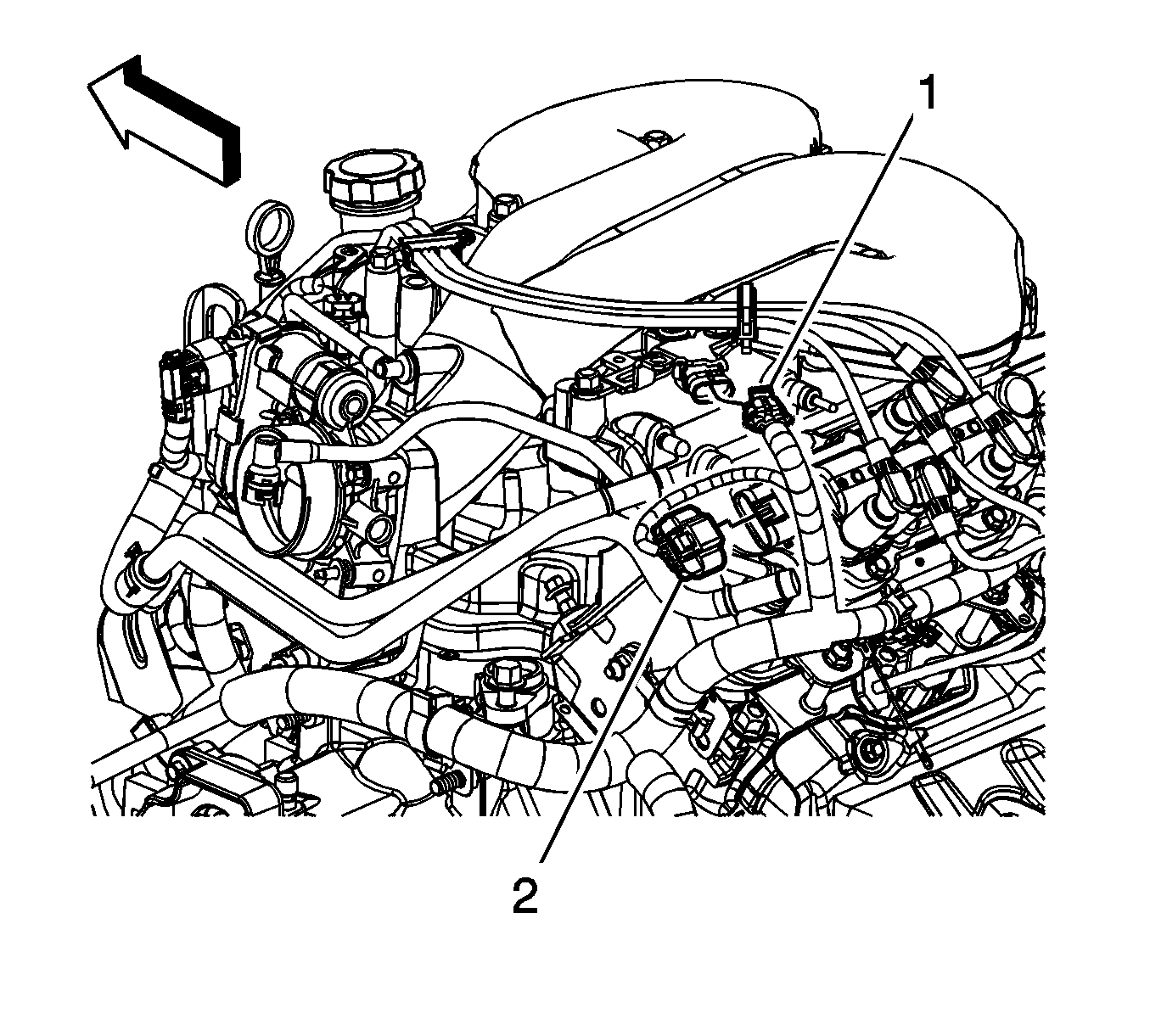 1

2