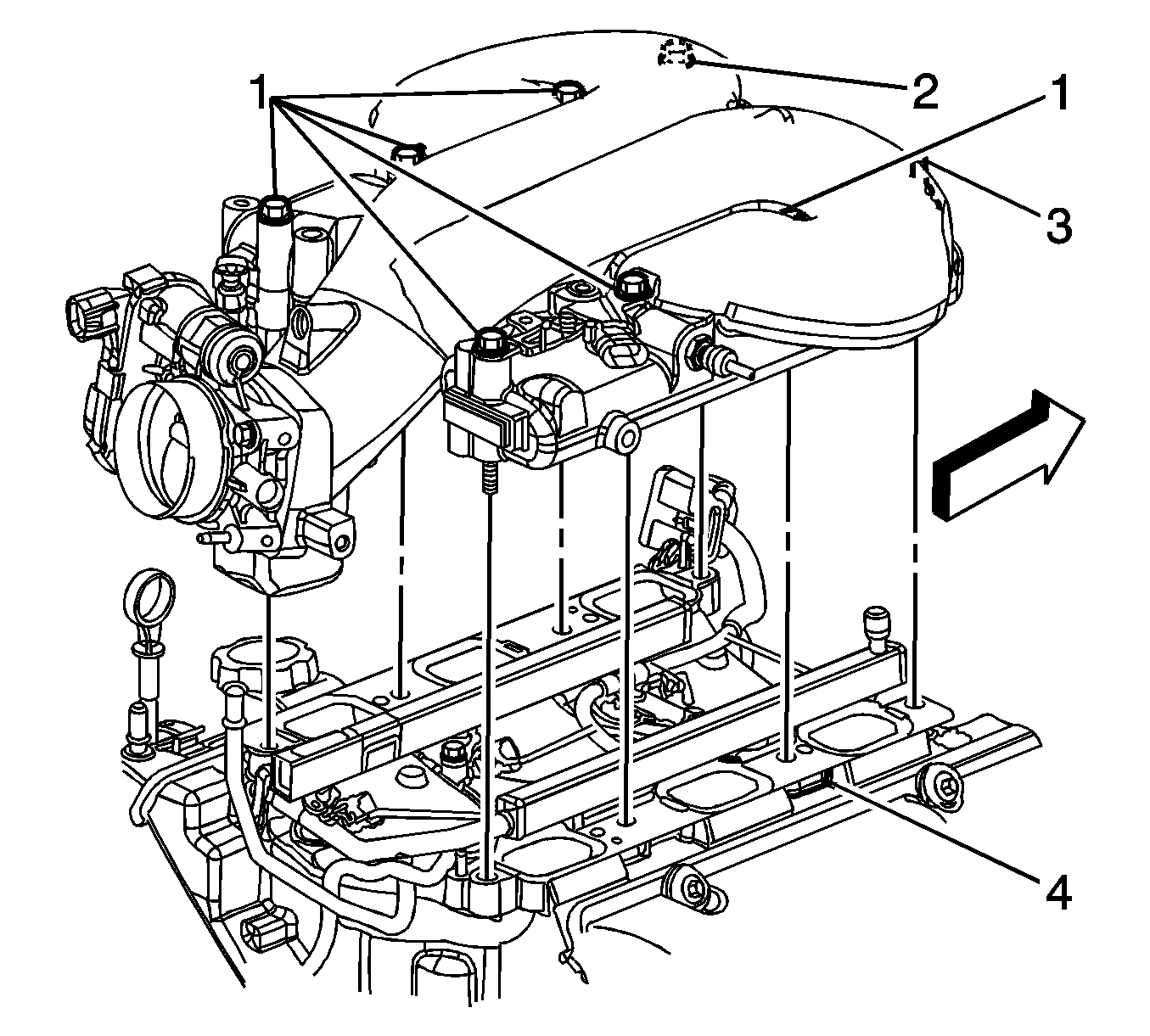 1
2
1
3
4