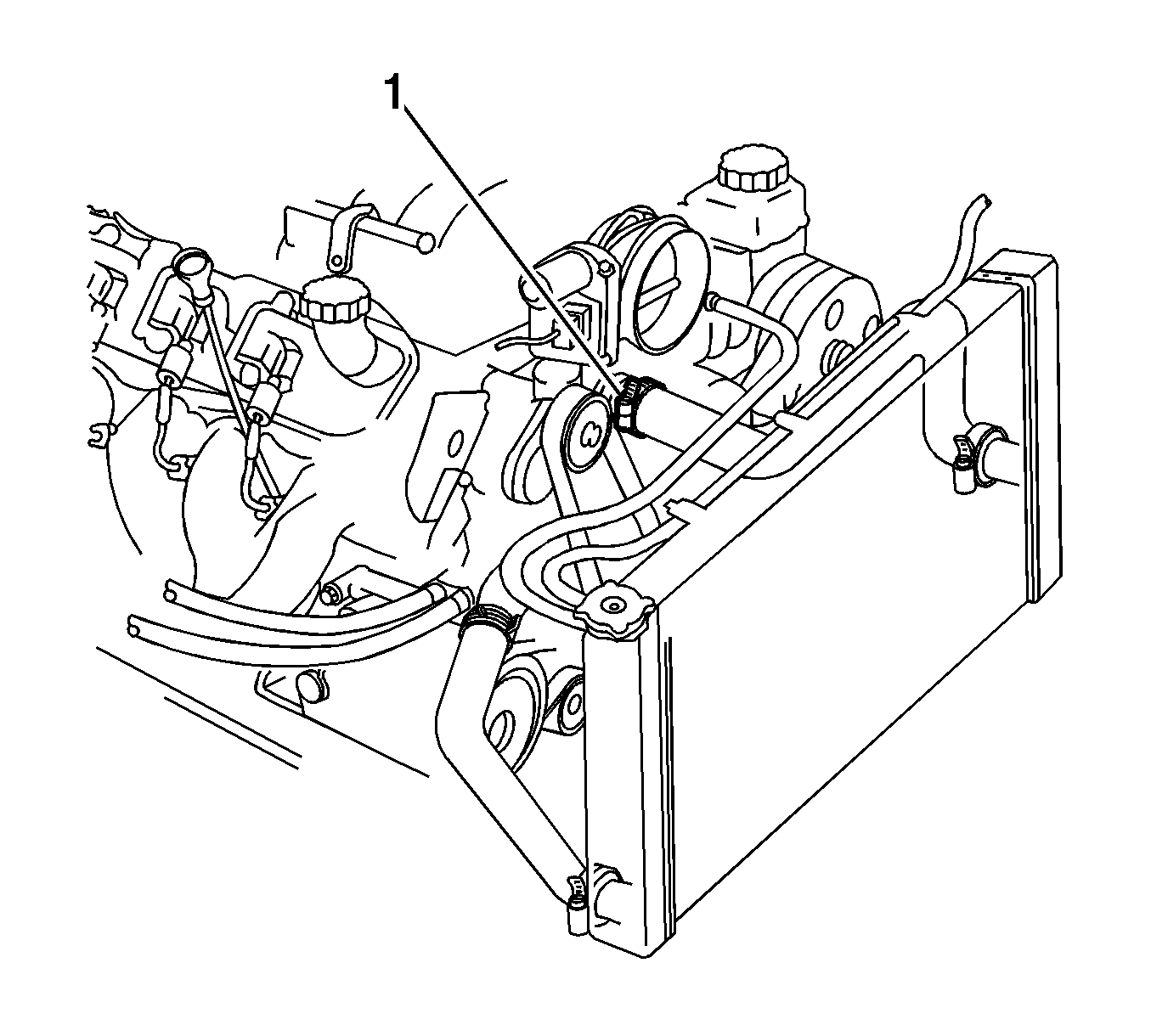 1