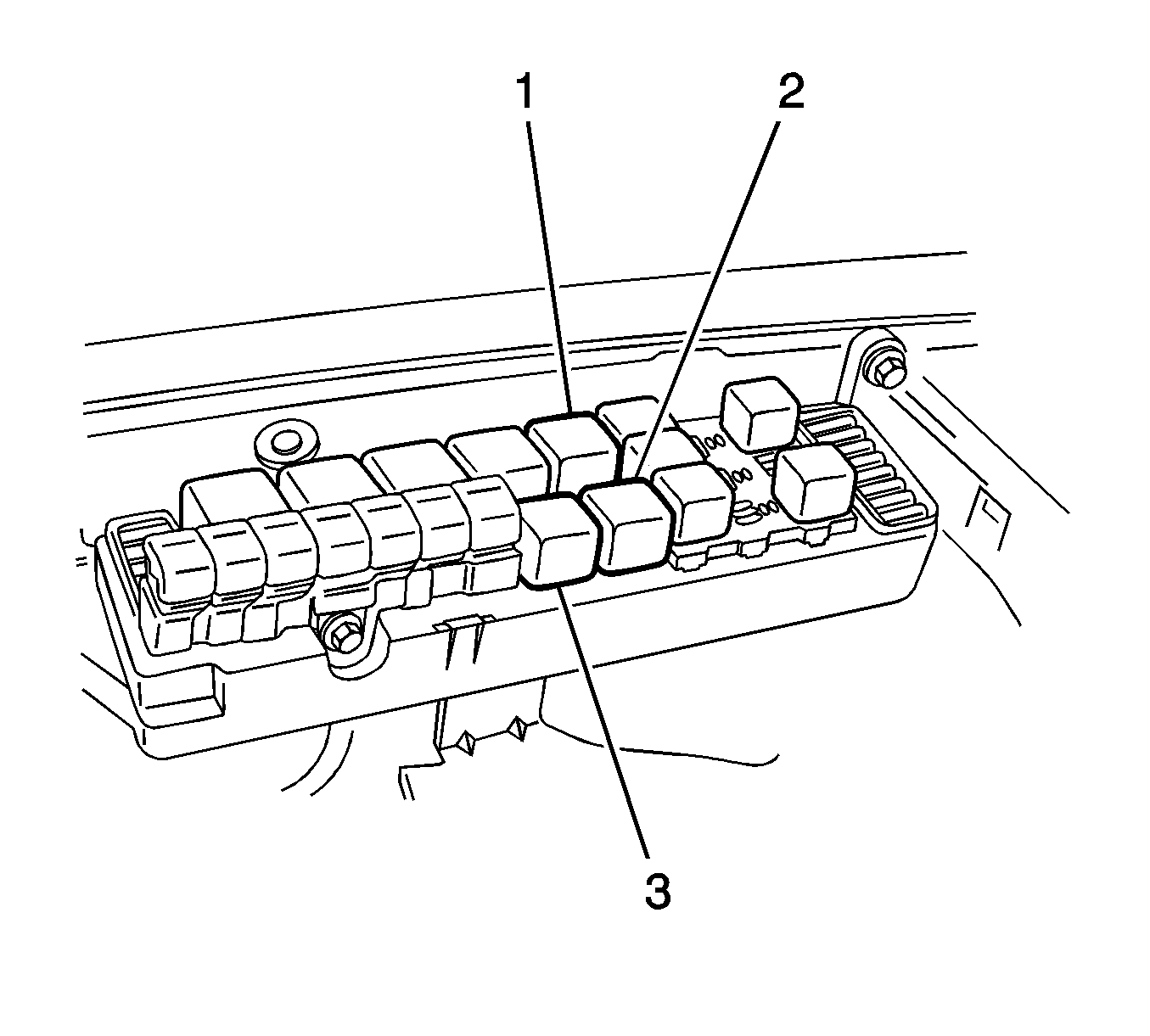 1
2
3