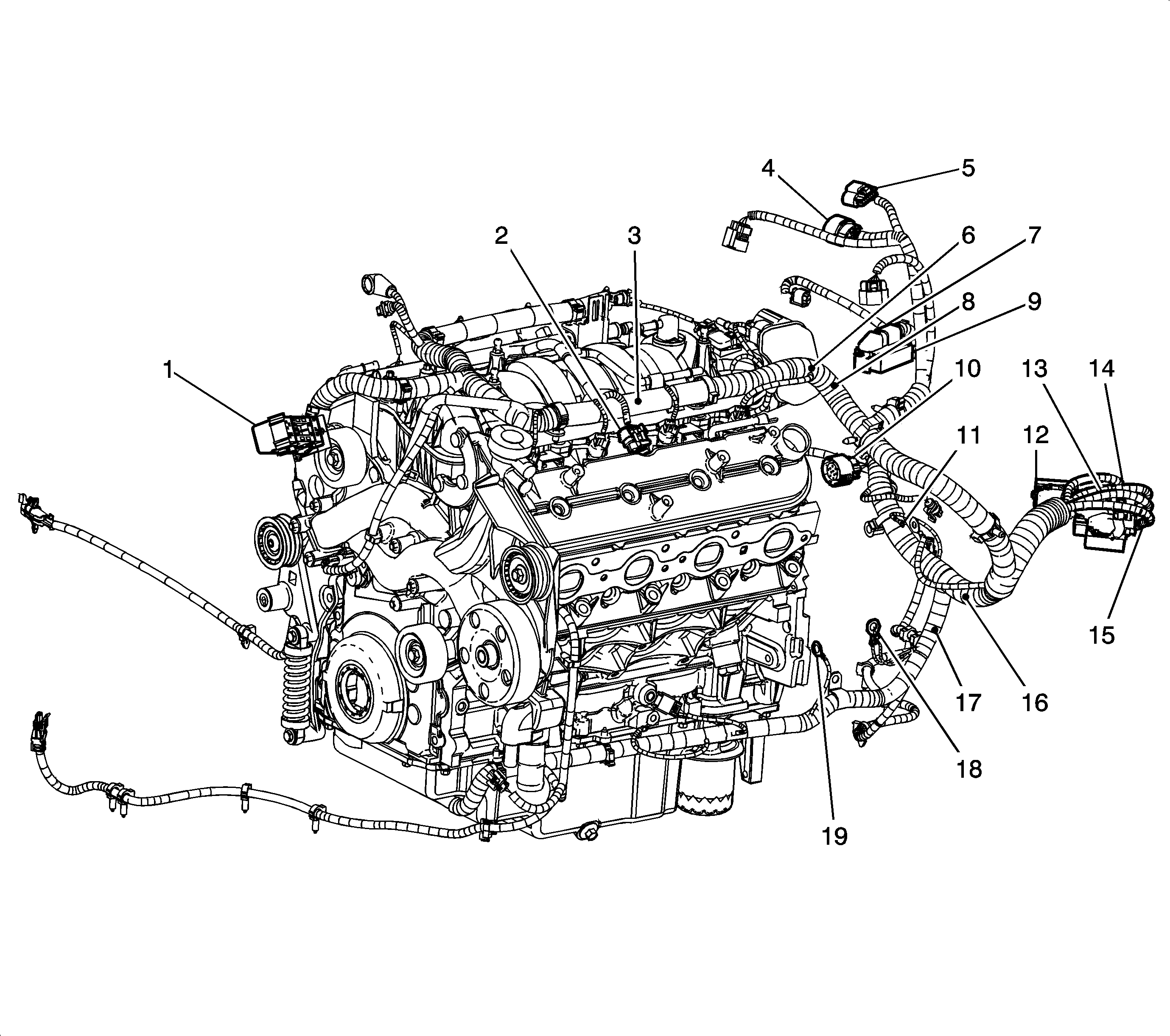 4
5
2
3
6
7
8
9
1
10
13
14
11
12
15
17
16
18
19