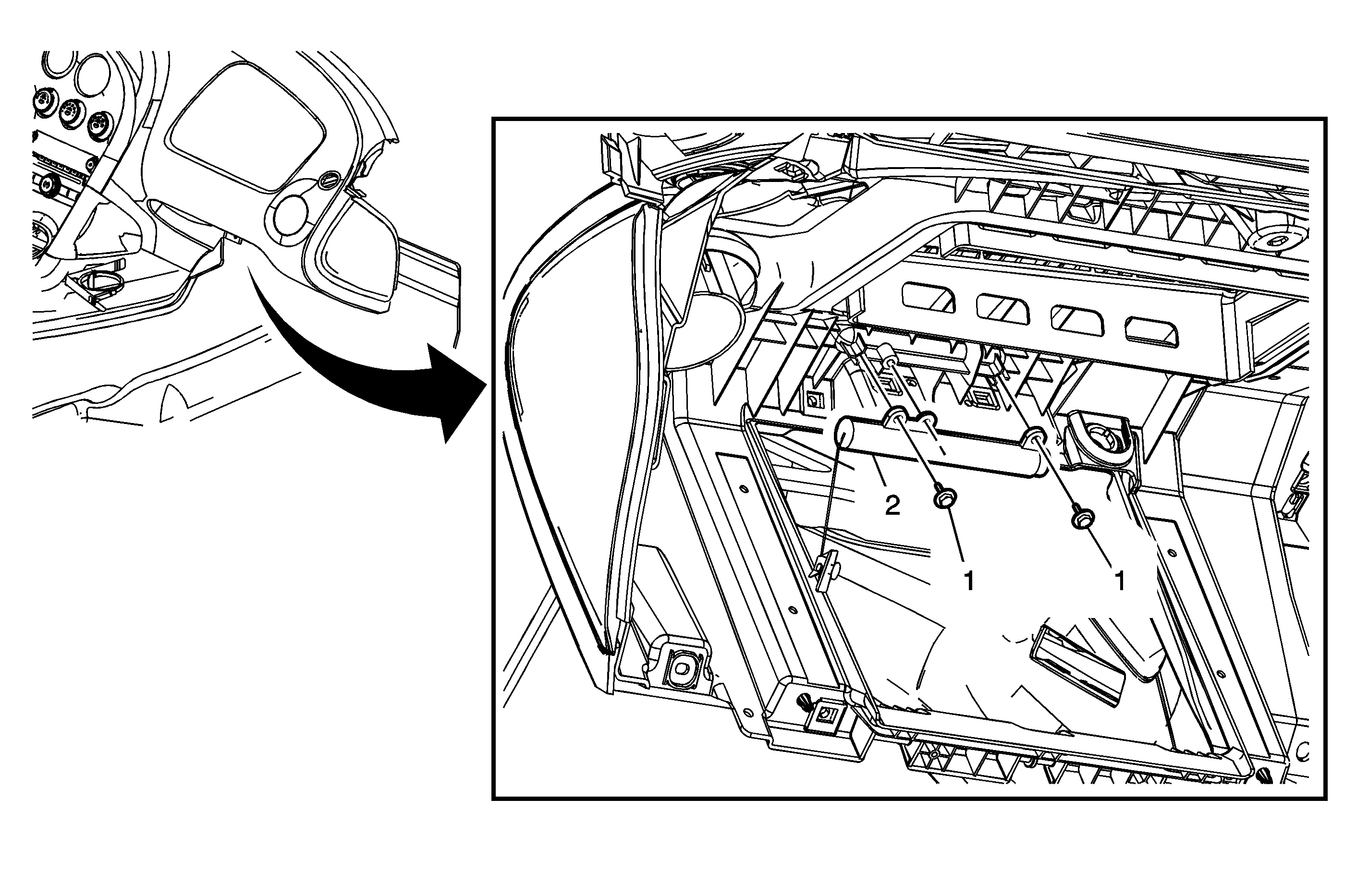 2

1

1