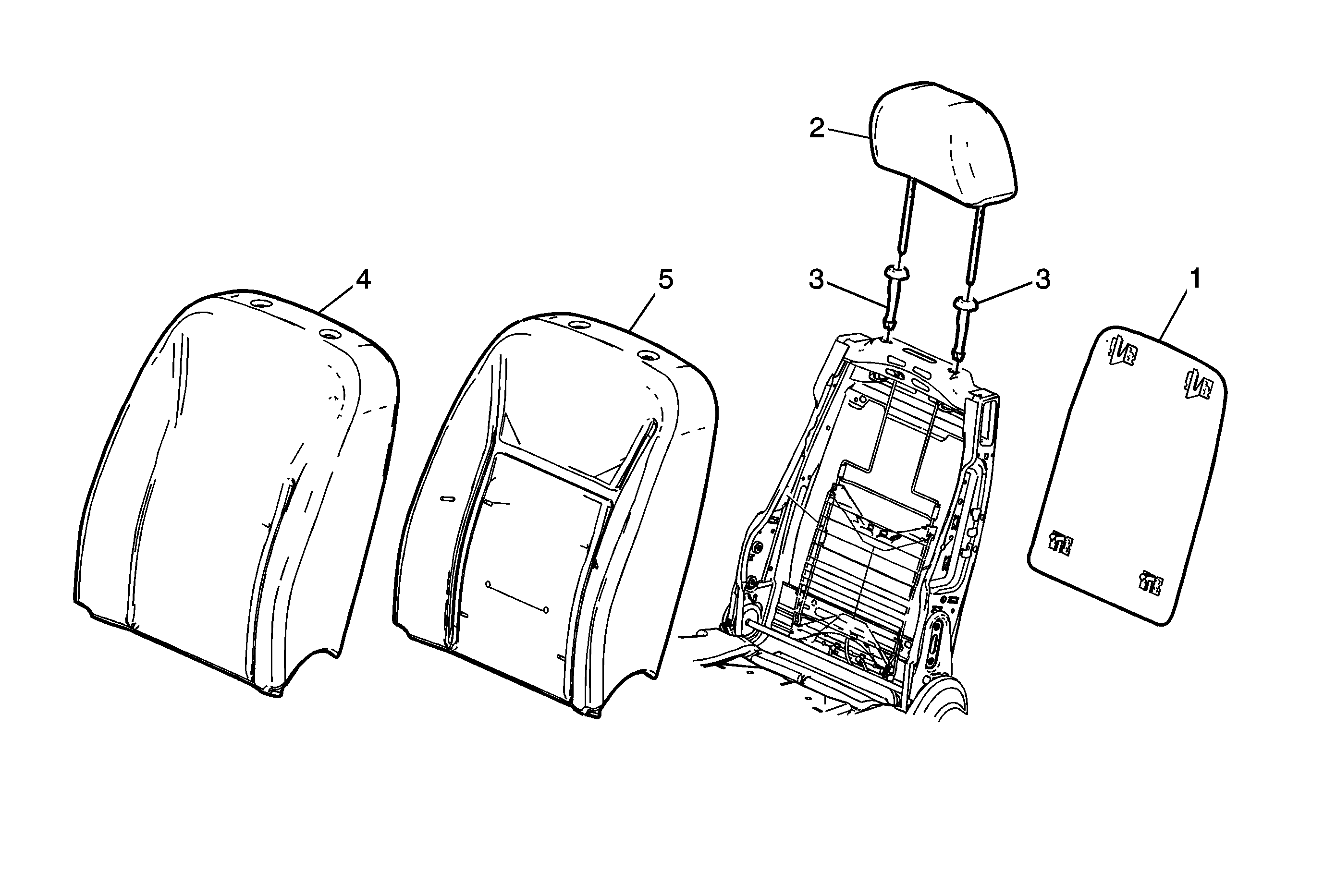 2
4
5
3
3
1