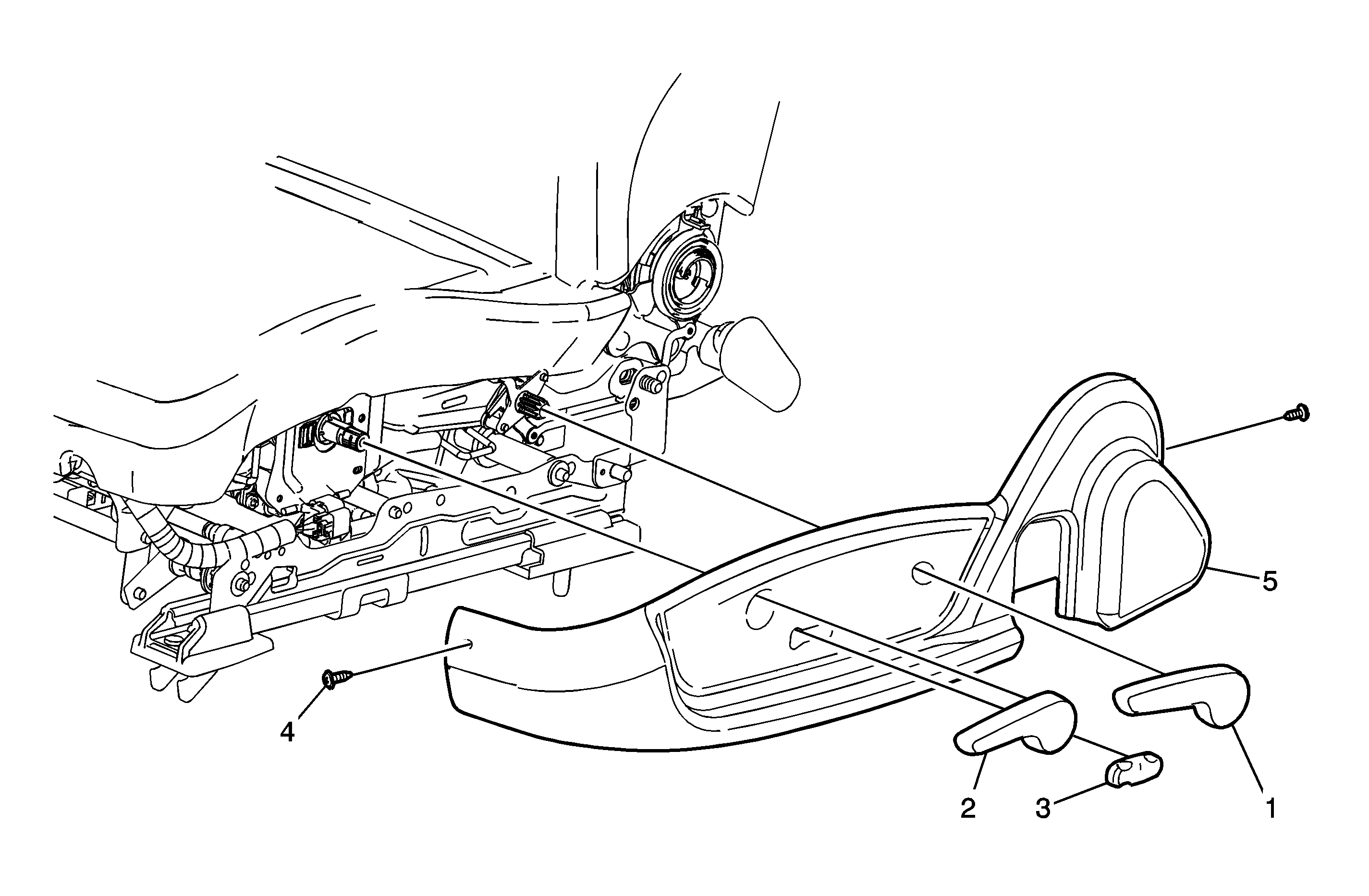 5
4
2
3
1