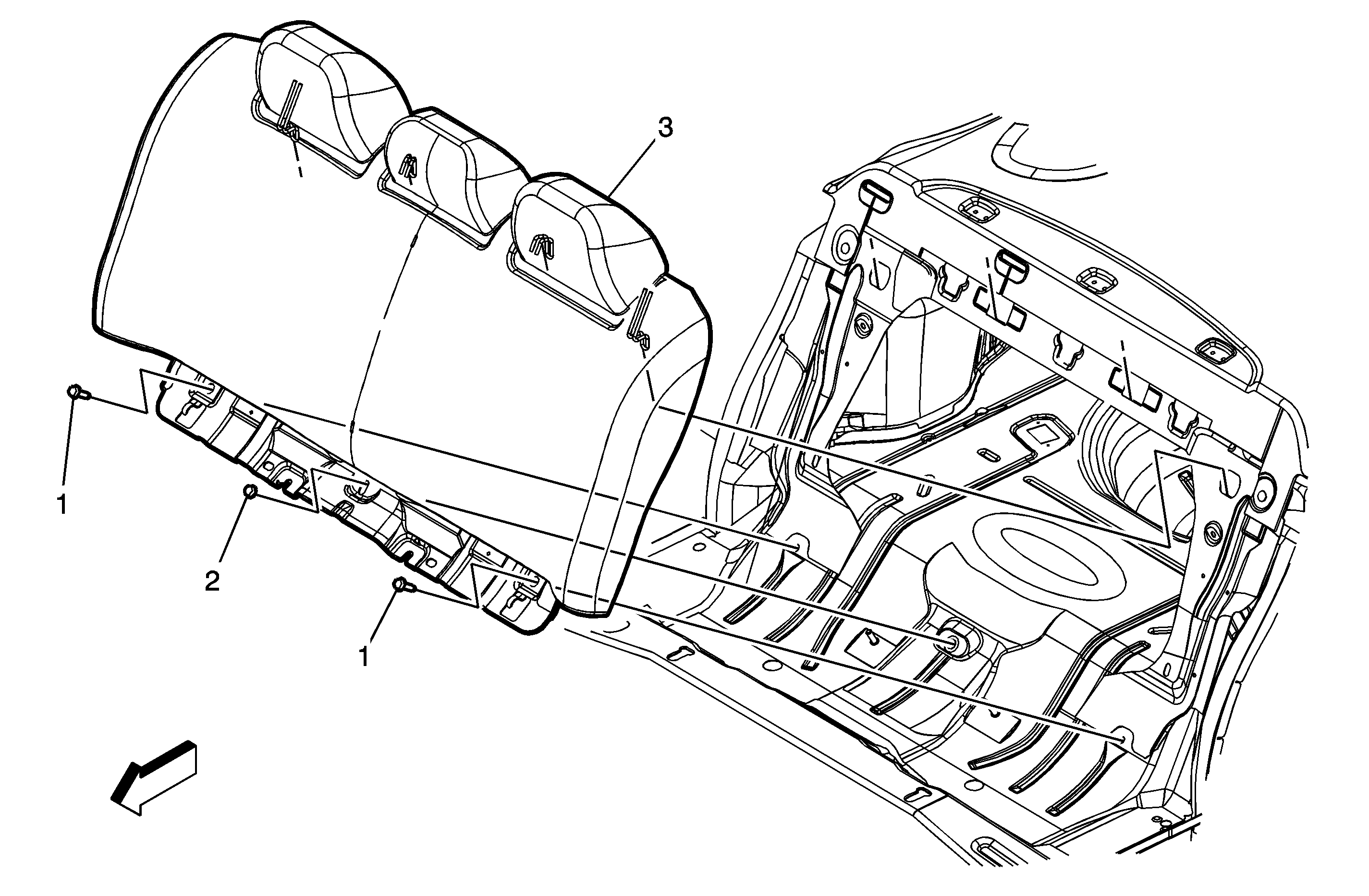 3
1
2
1